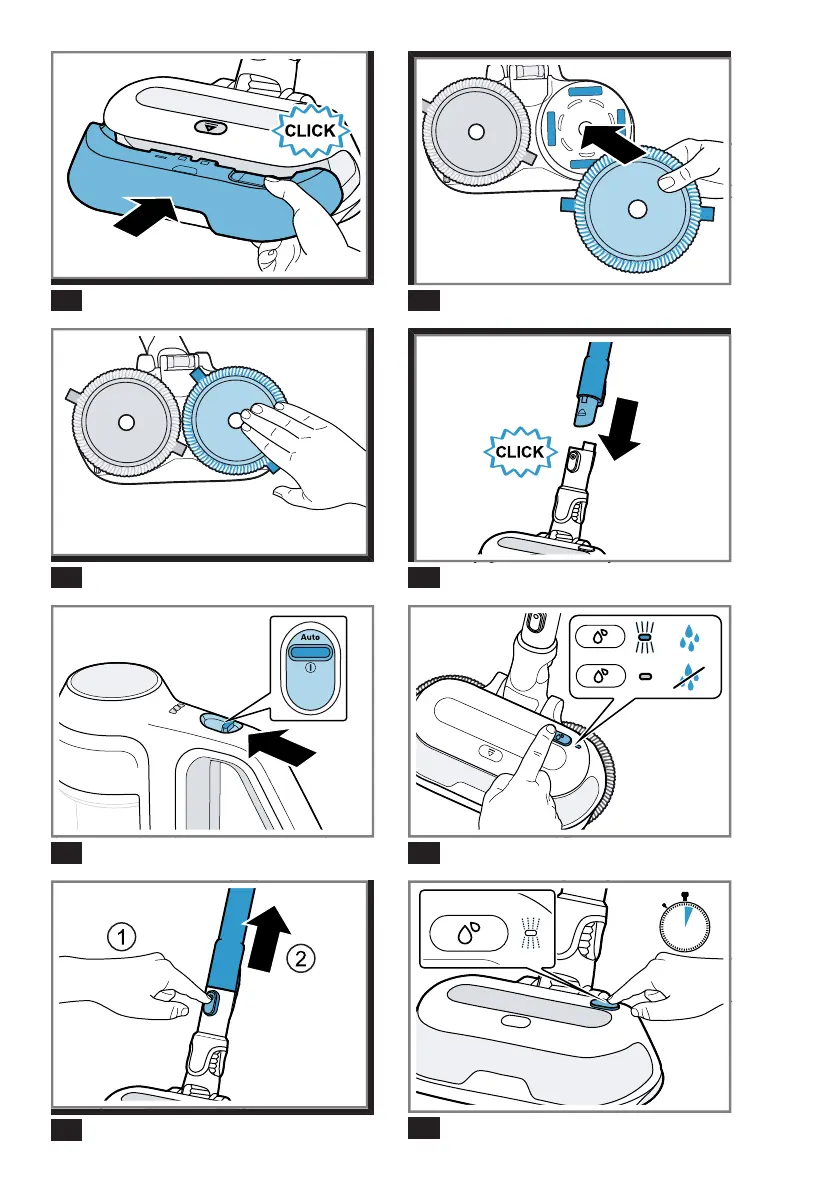 CLICK

CLICK

Auto

①

②