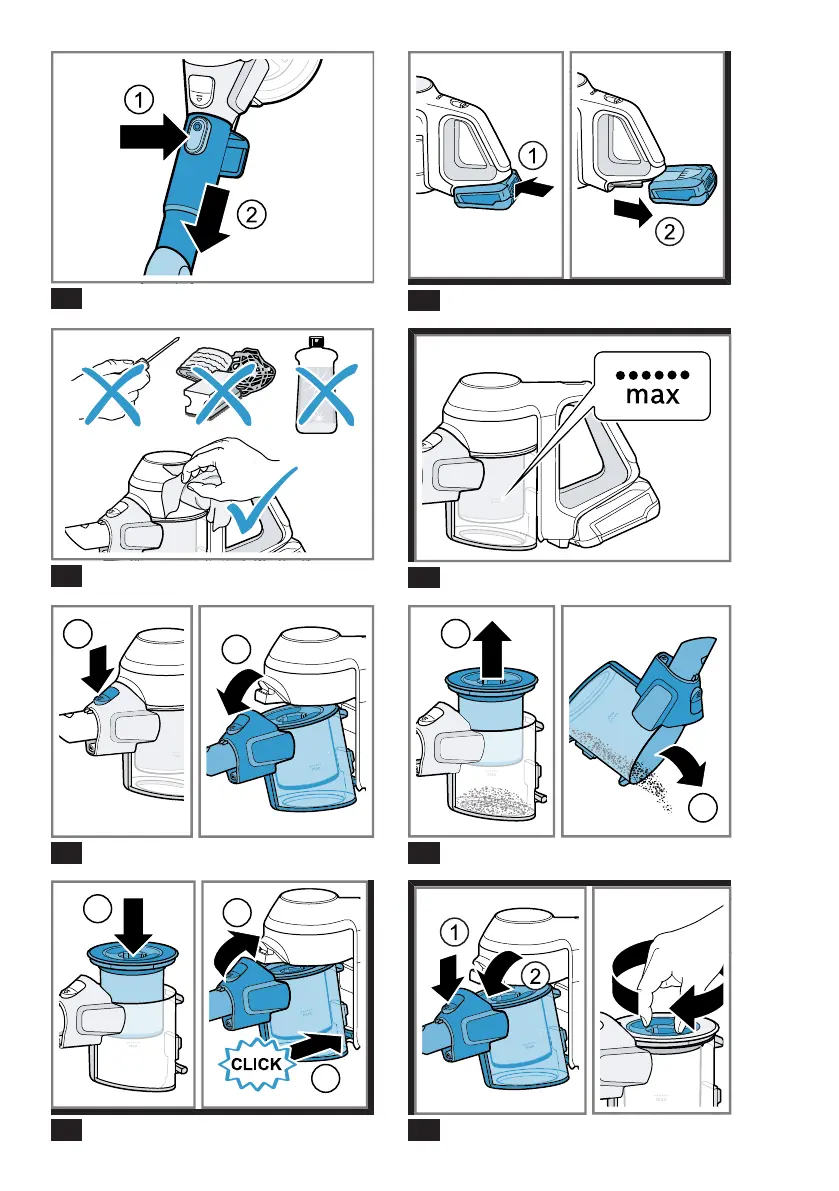 1
2

1
2

max

CLICK

1
2