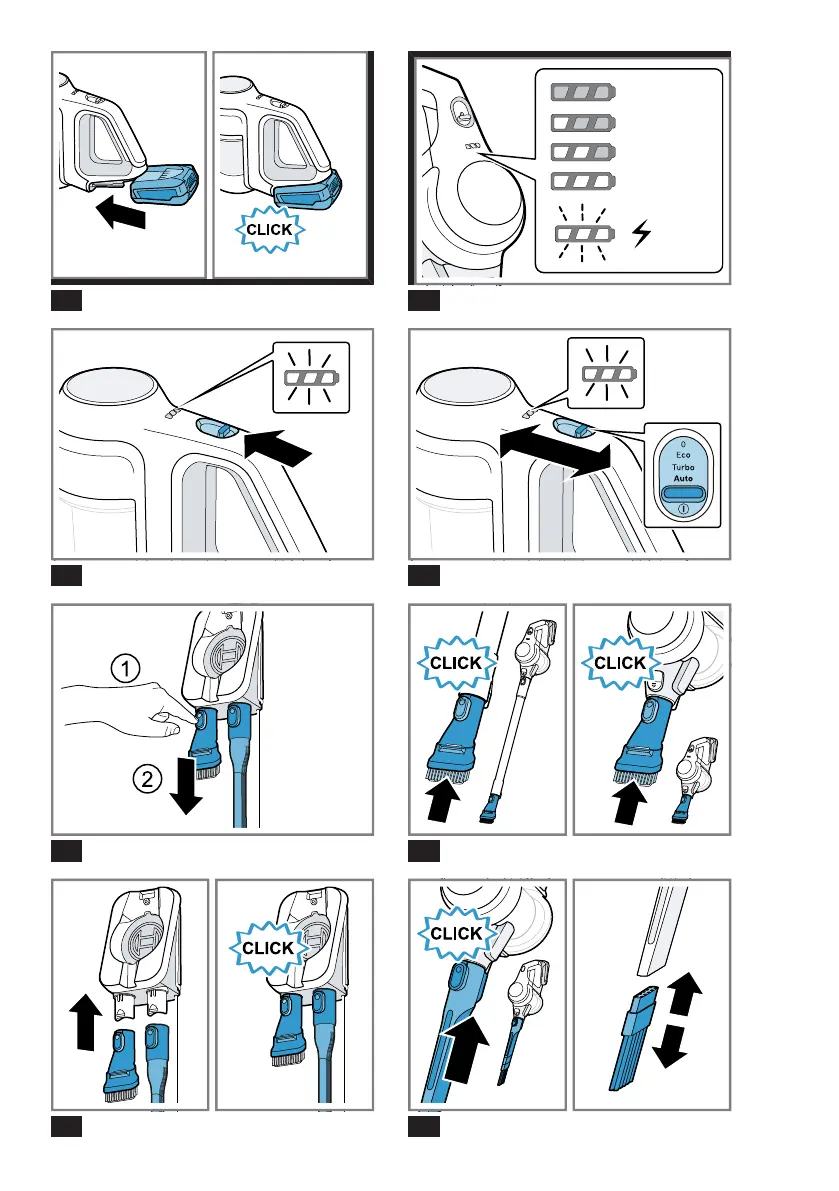 CLICK

0
Eco
Turbo
Auto

1
2

CLICK
CLICK

CLICK

CLICK