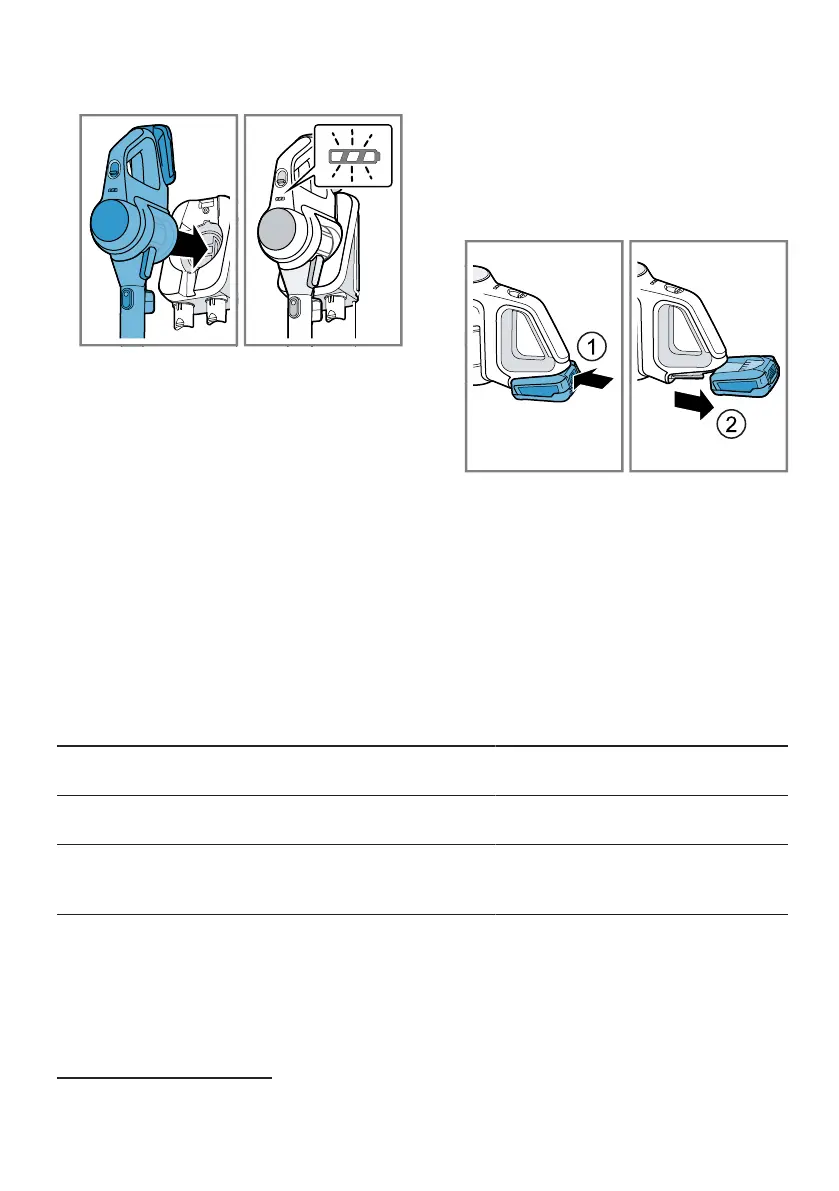 1

2