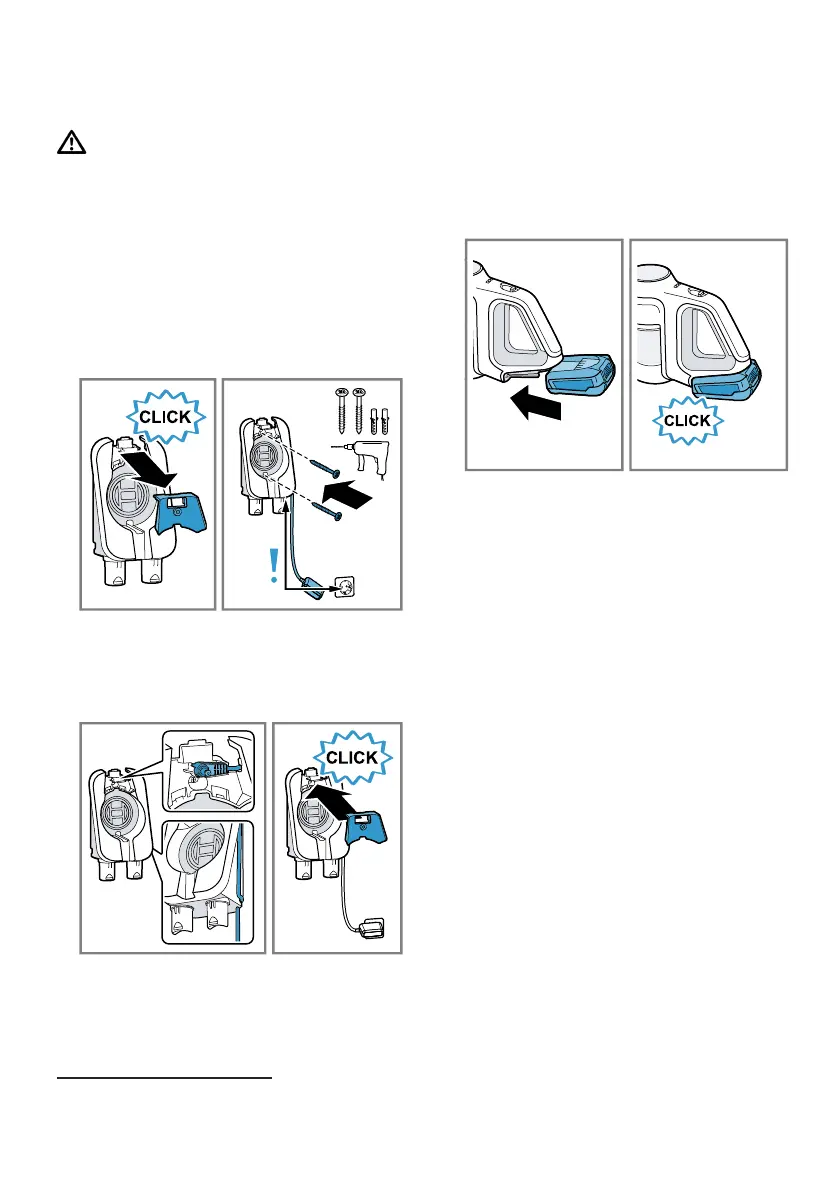 CLICK

CLICK

CLICK

CLICK