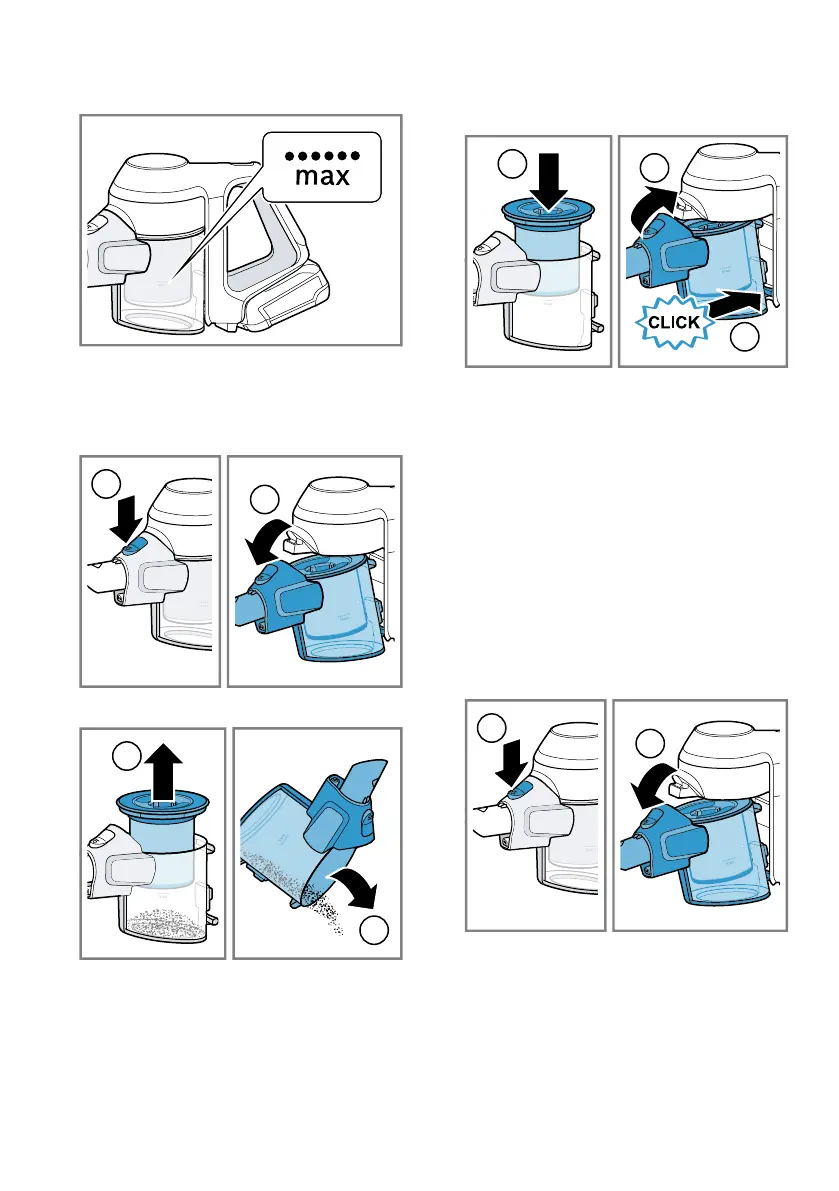 max

CLICK