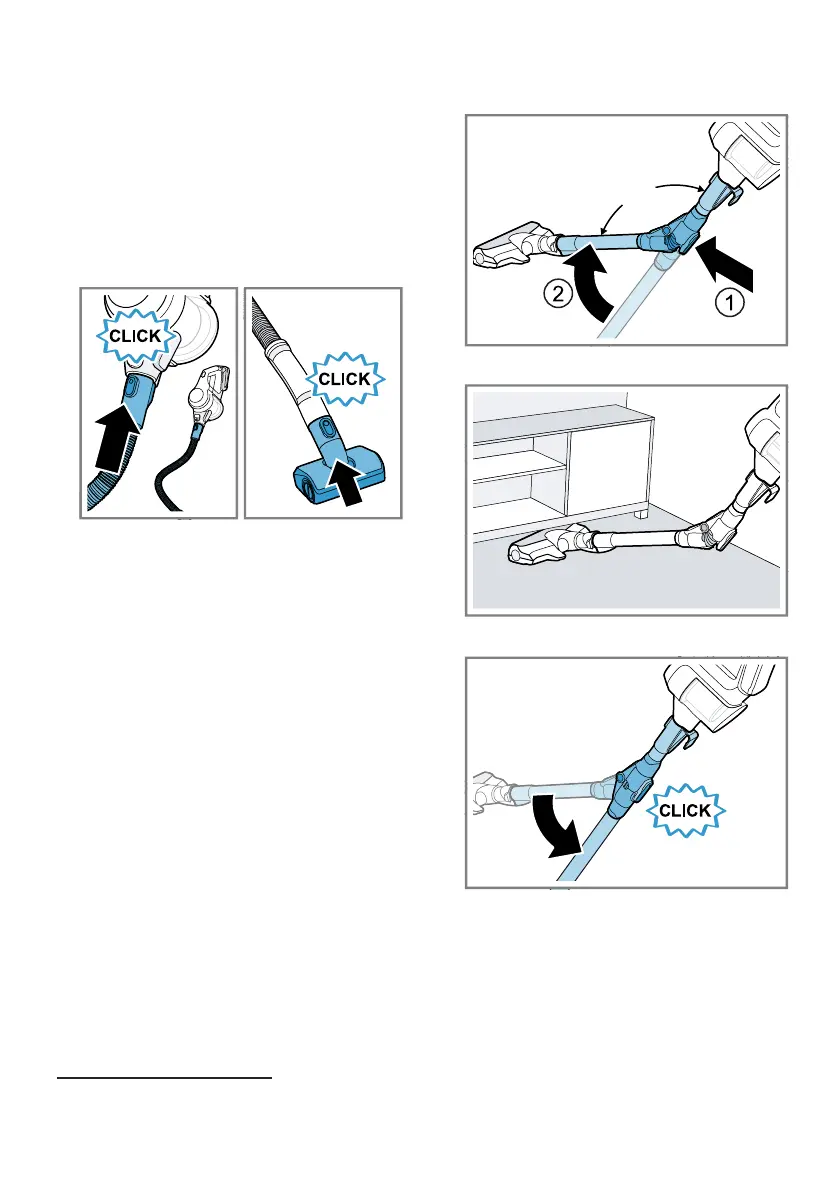 CLICK

CLICK

2

1

CLICK