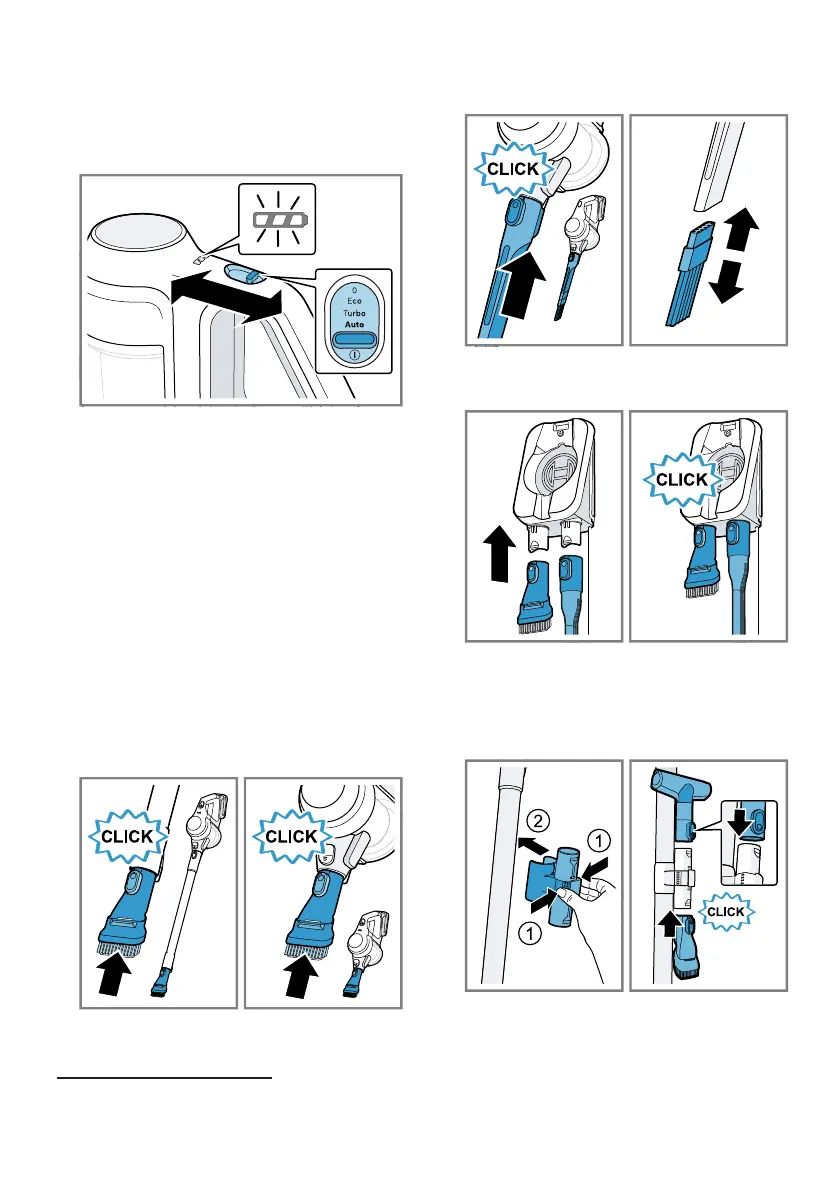 0
Eco
Turbo
Auto

CLICK

CLICK

CLICK

CLICK

2
1
1

CLICK