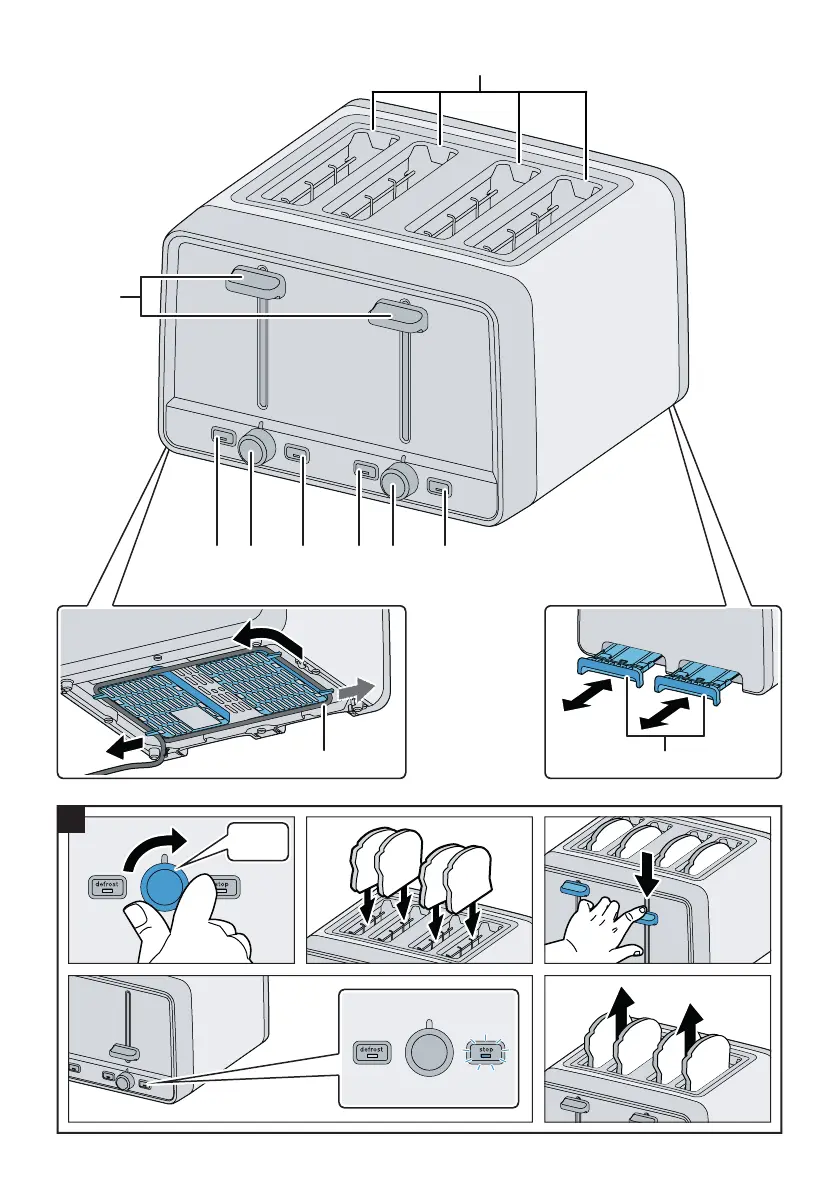 defrost

stop

defrost

stop