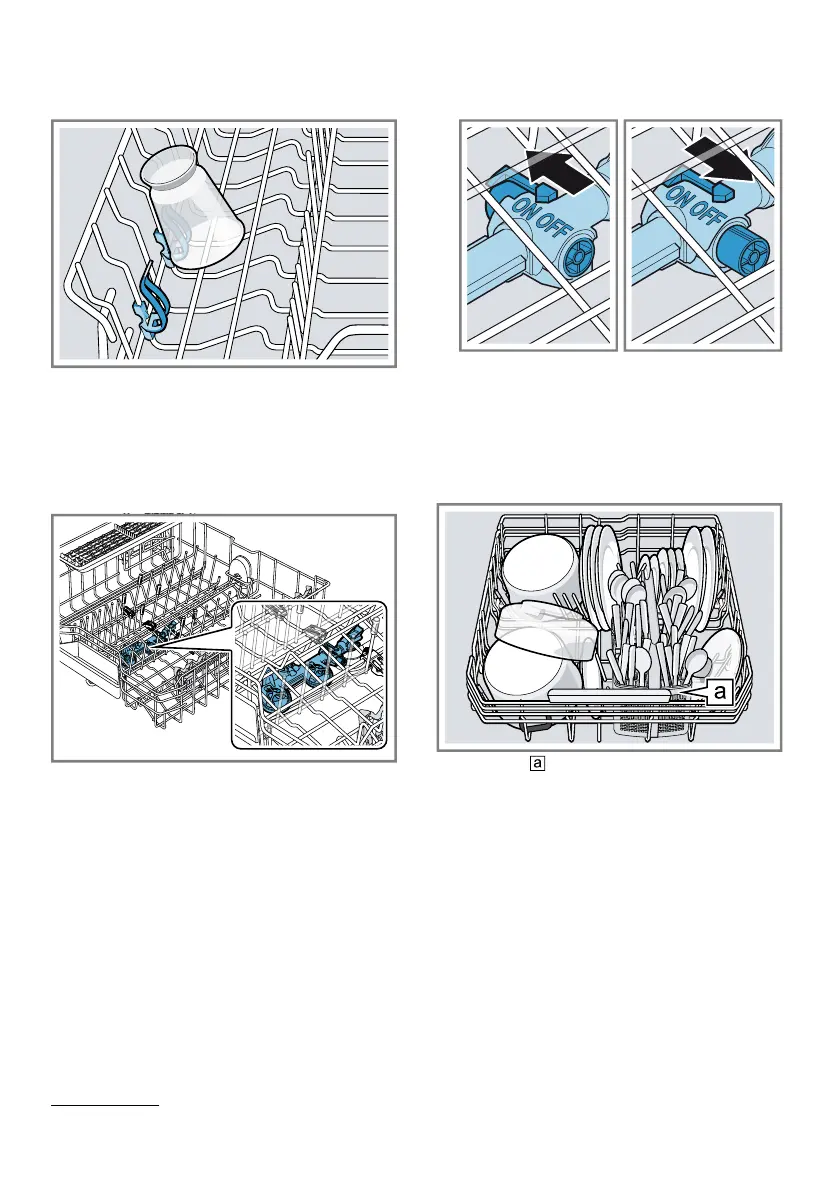 ON OFF

ON OFF

a

a