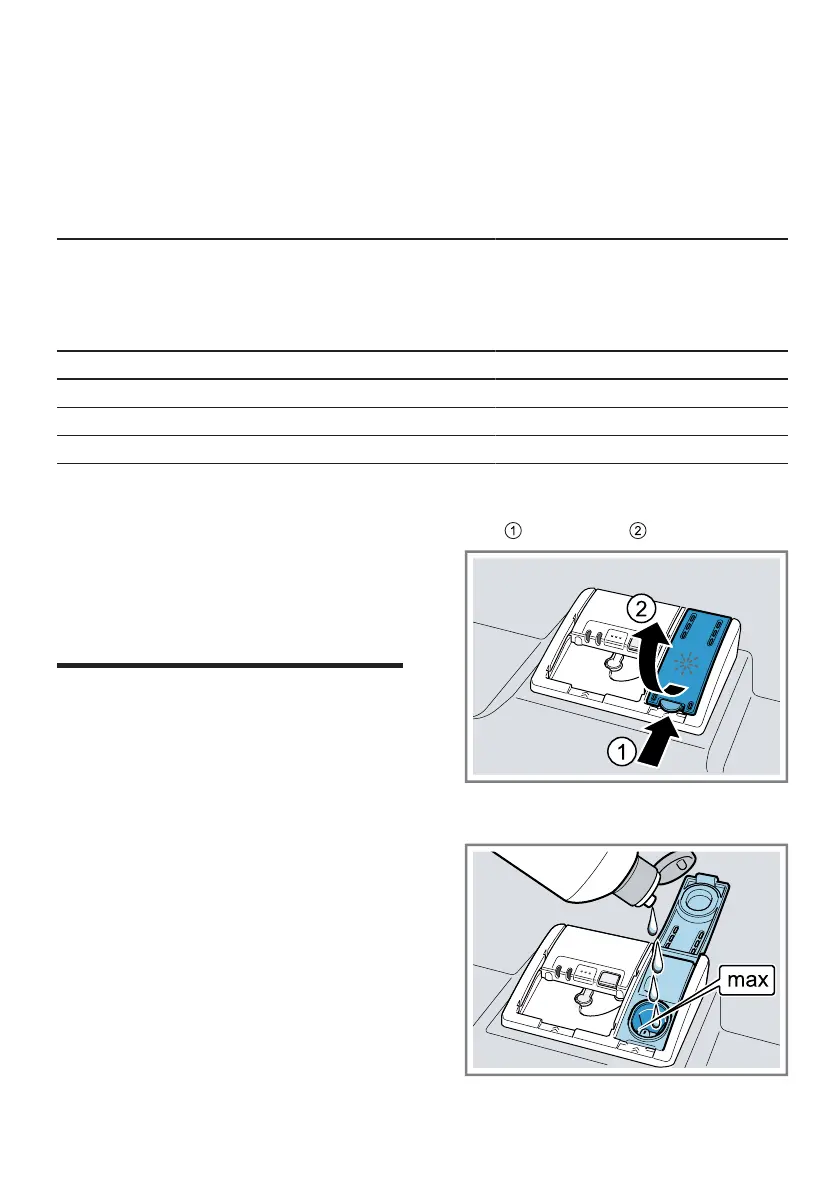 ① ②

2

1

max