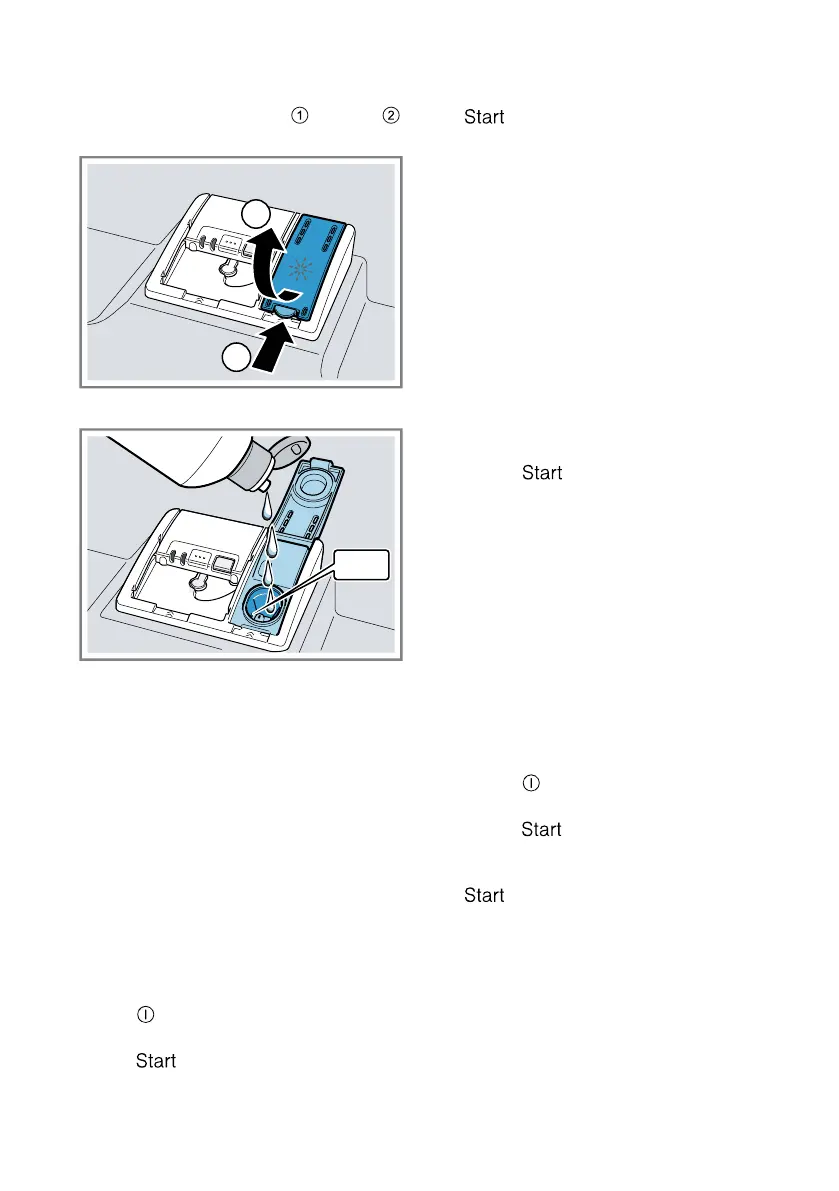 ① ② Start

Start

Start

Start

Start