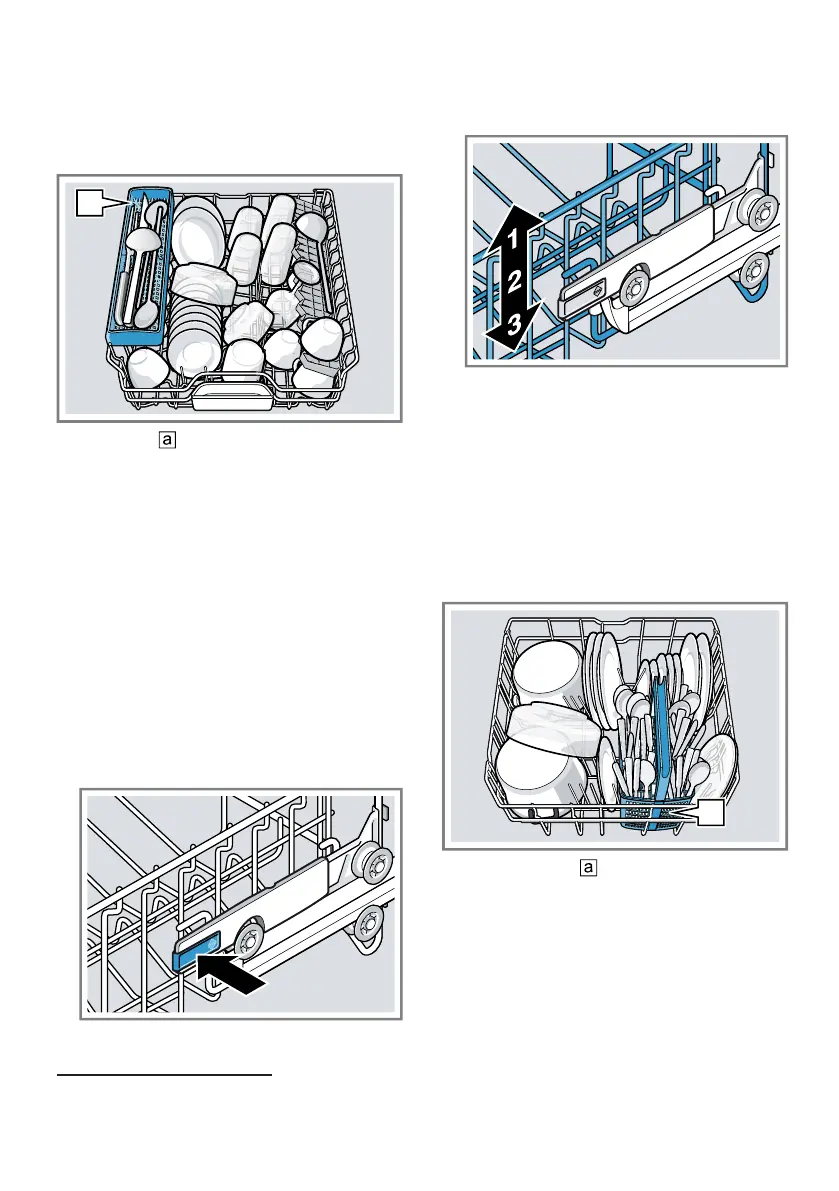 a

1
2
3

a