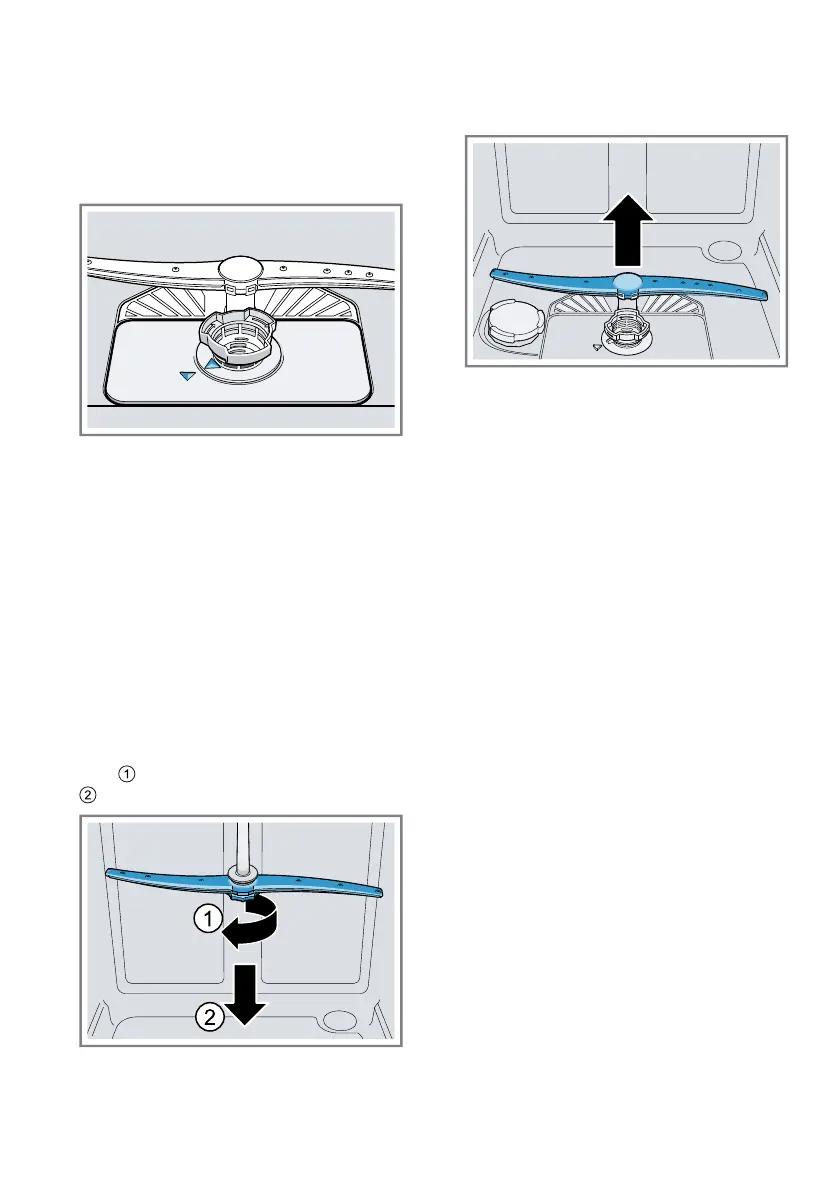 ①
②

1

2