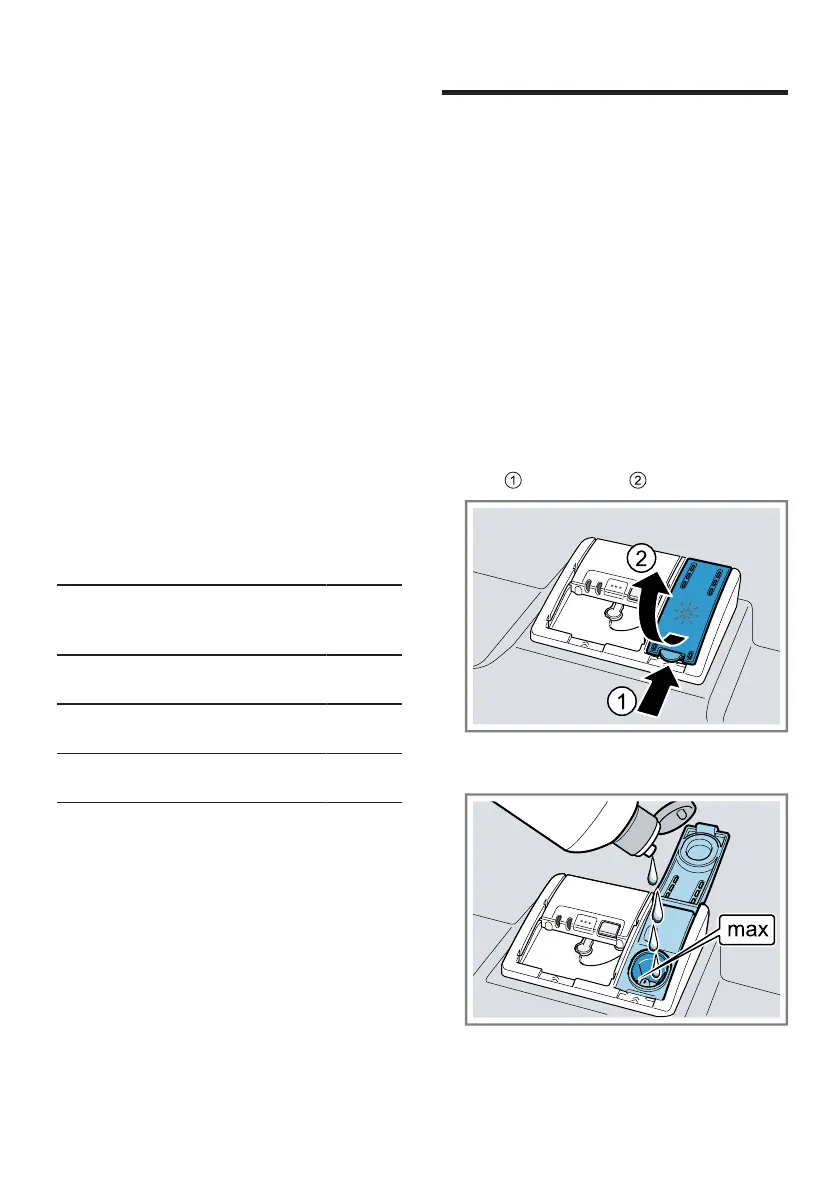 ①  ②

2

1

max