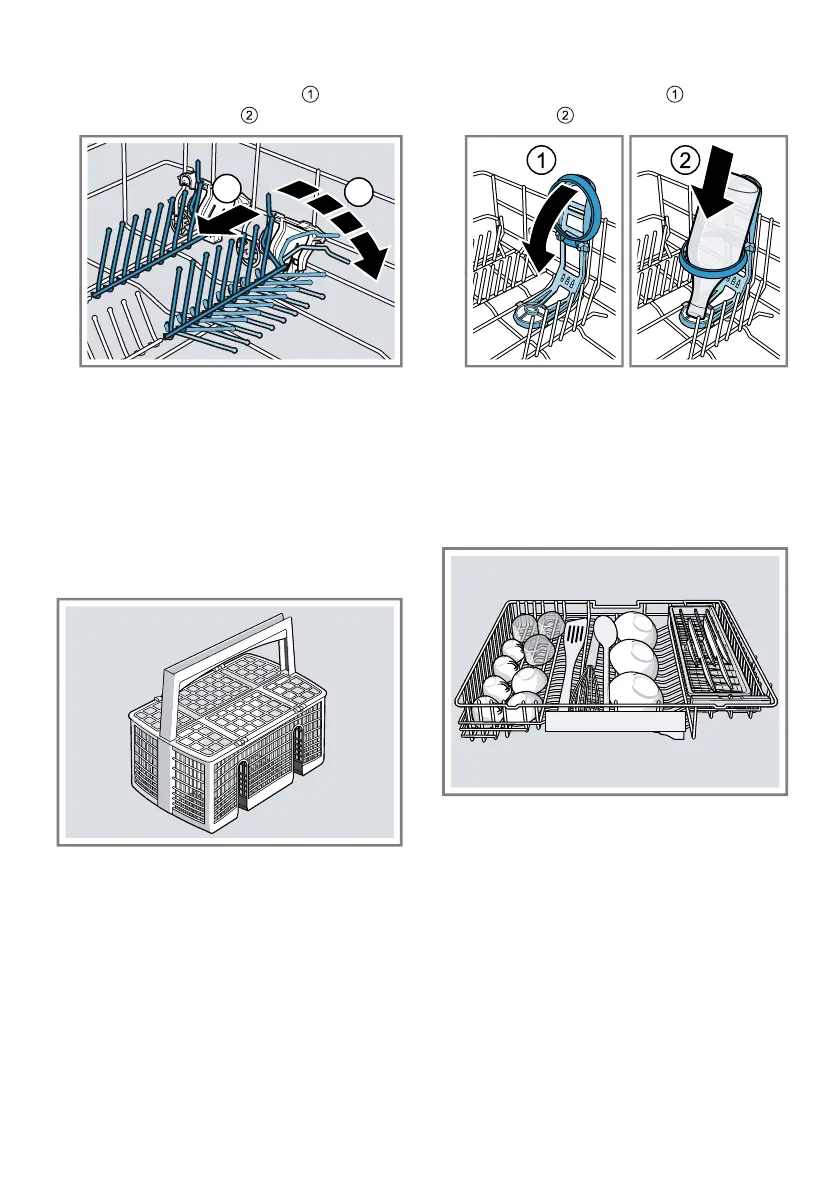 ①
②

①
②

①

②