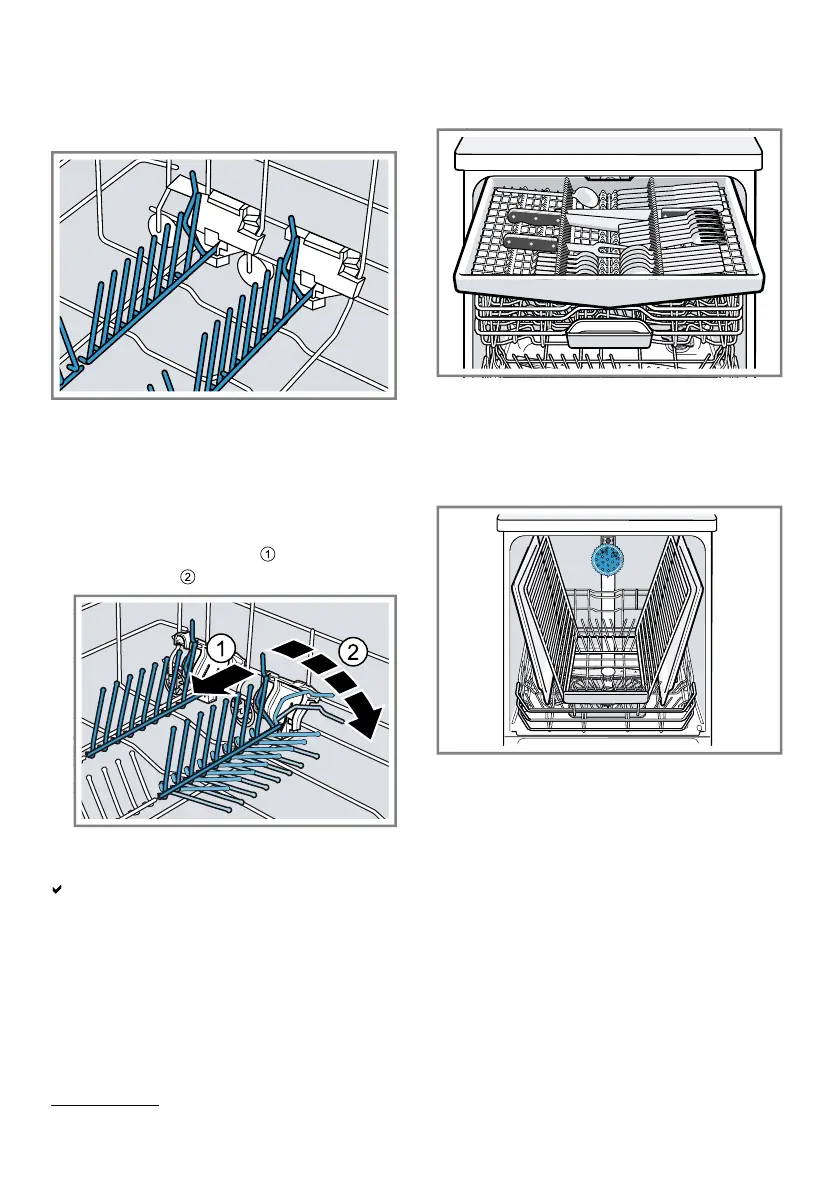 ①
②

1
2