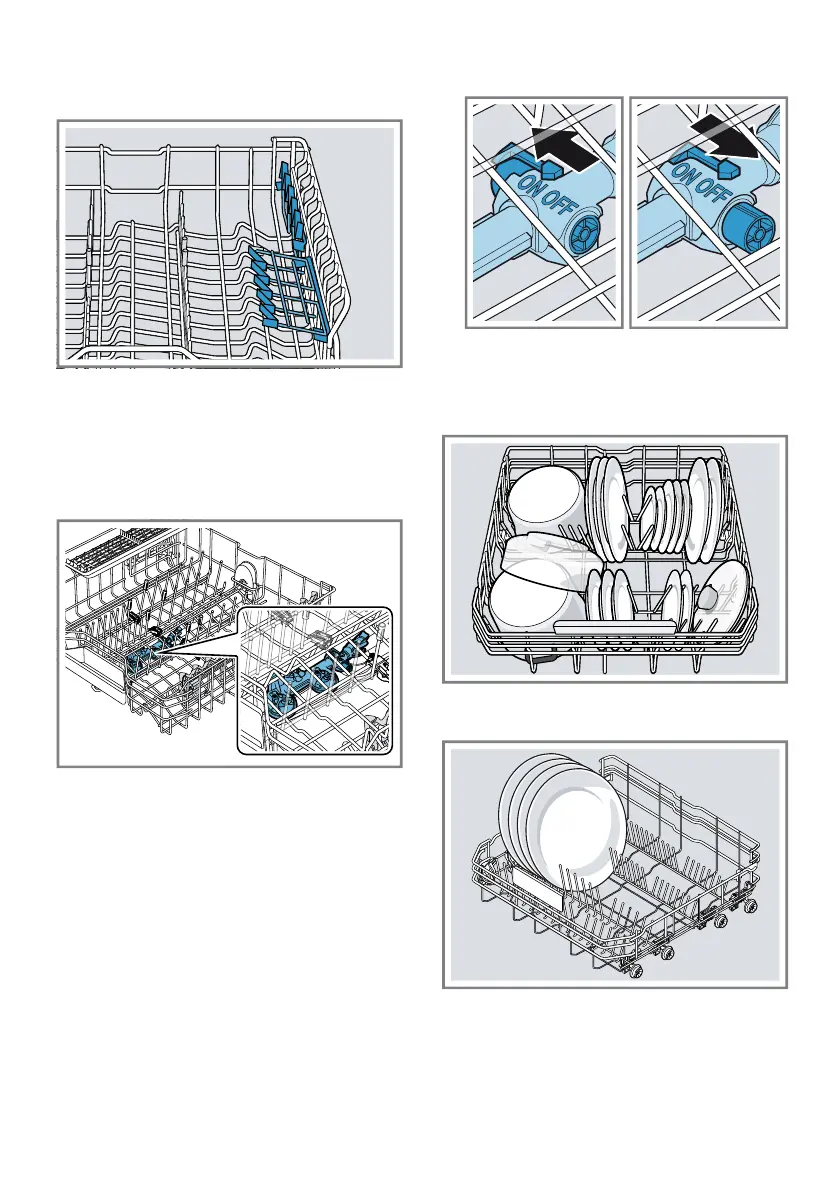 ON OFF

ON OFF