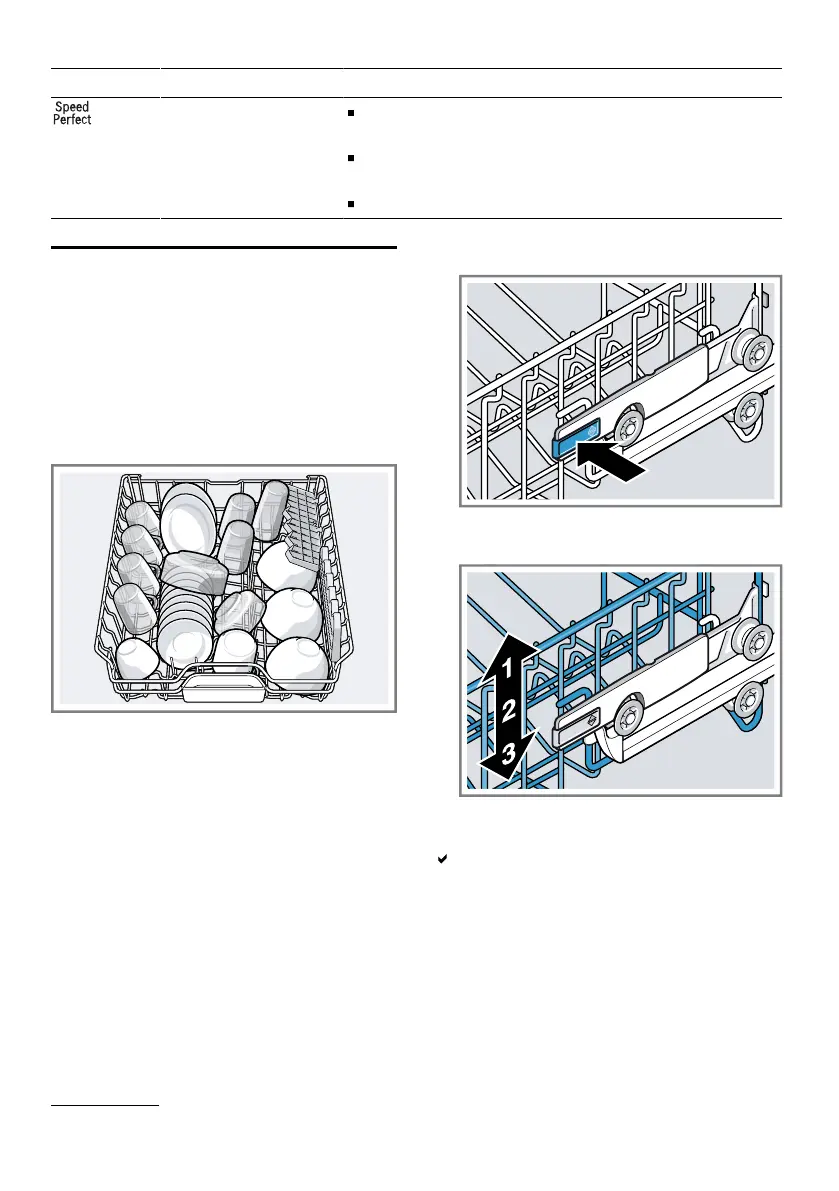 Speed
Perfect

1
2
3