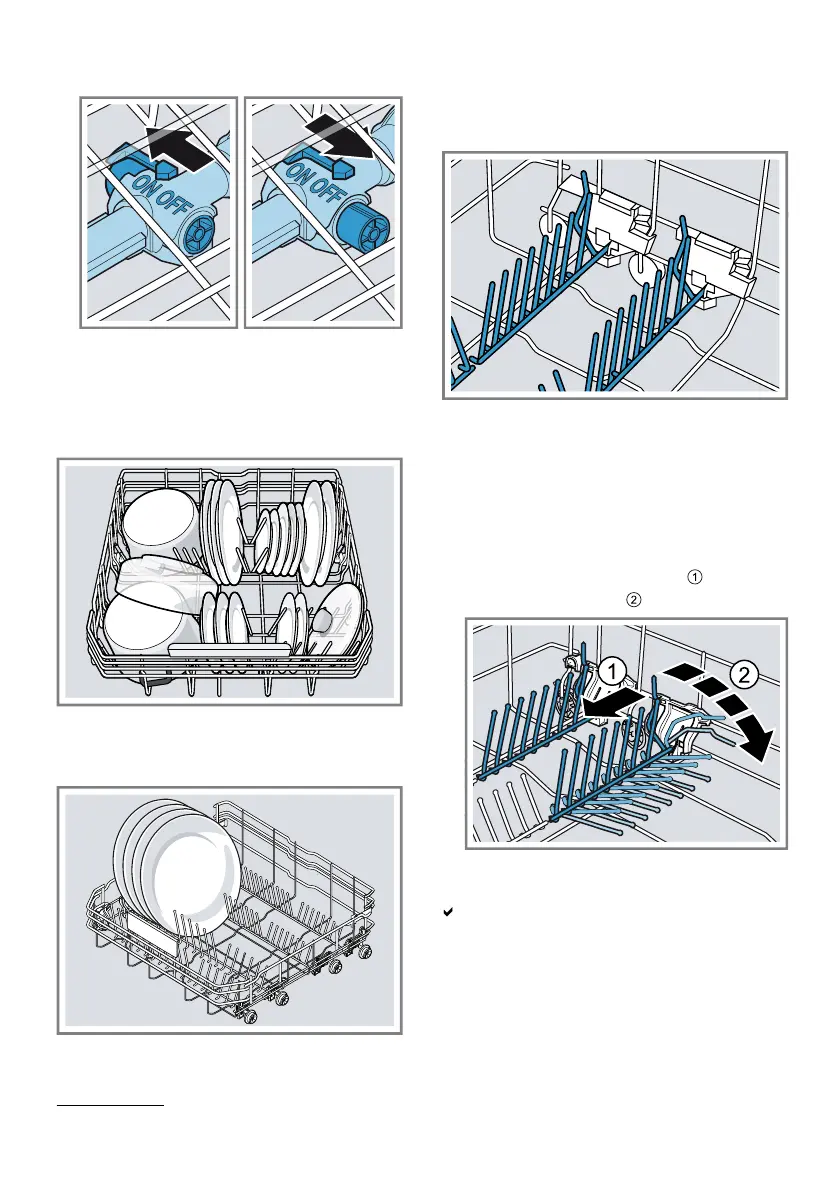 ON OFF

ON OFF

1

2

1

2