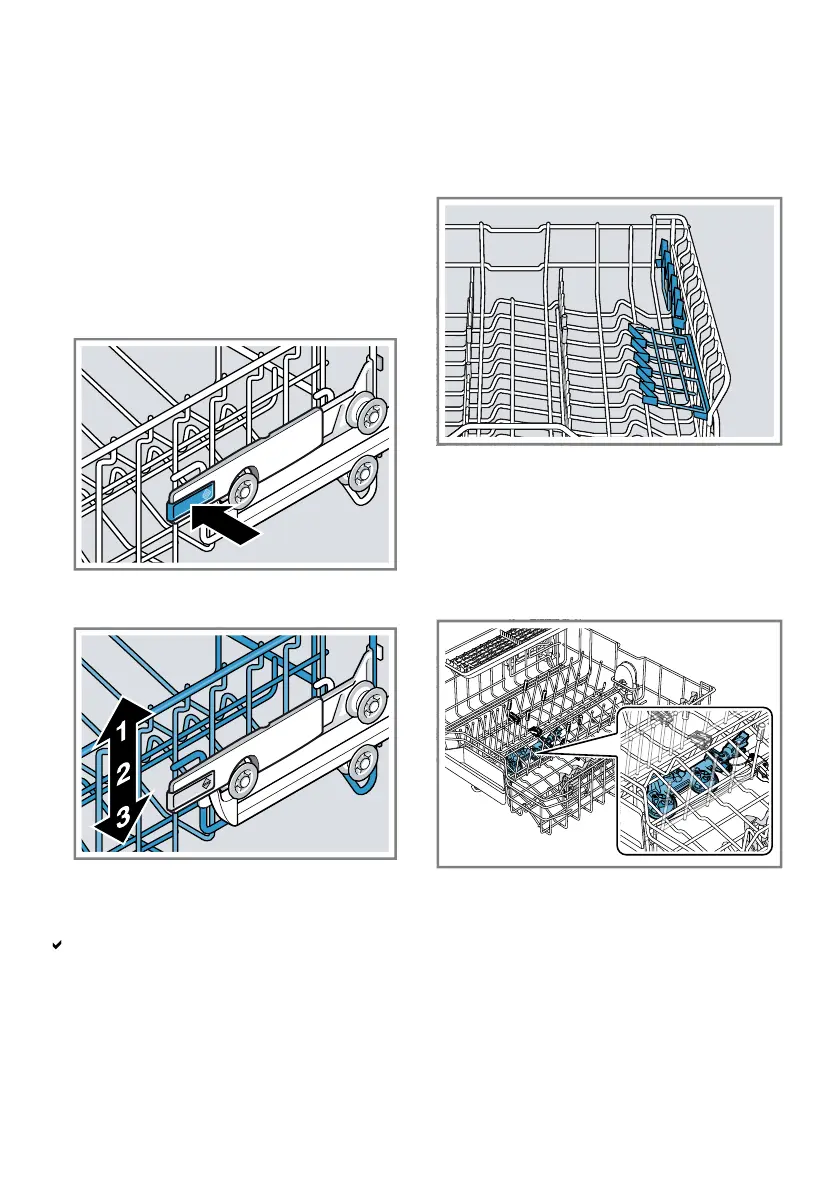 1
2
3