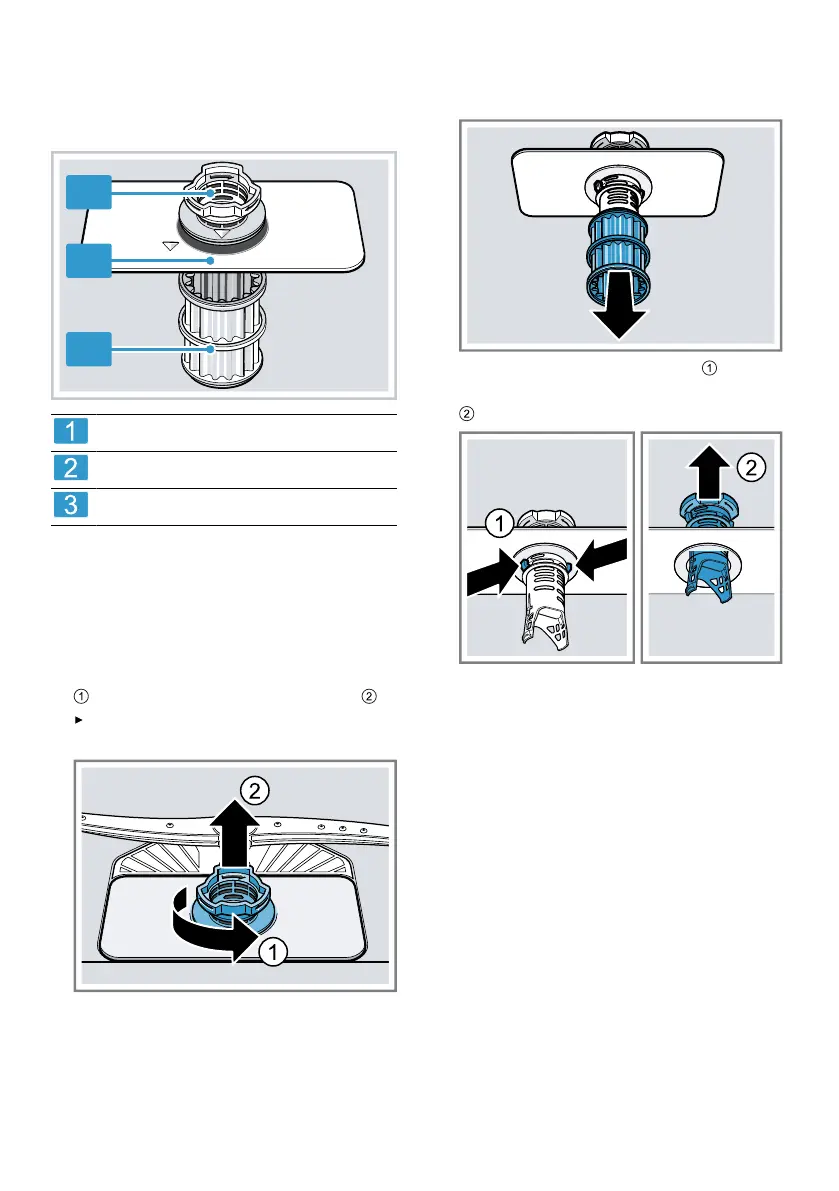 1
2
3

1

2

①  ②

①

②

2
1

2

1