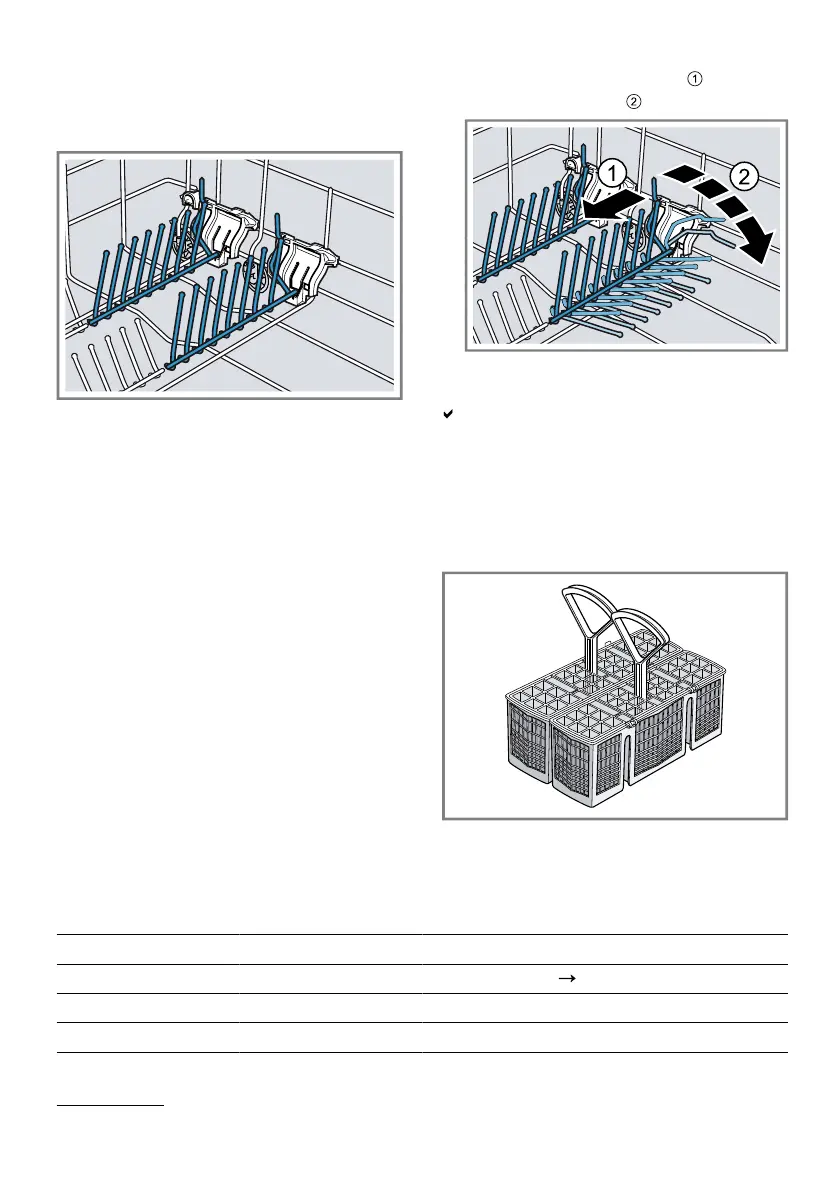 ①
②

1
2

✔

→