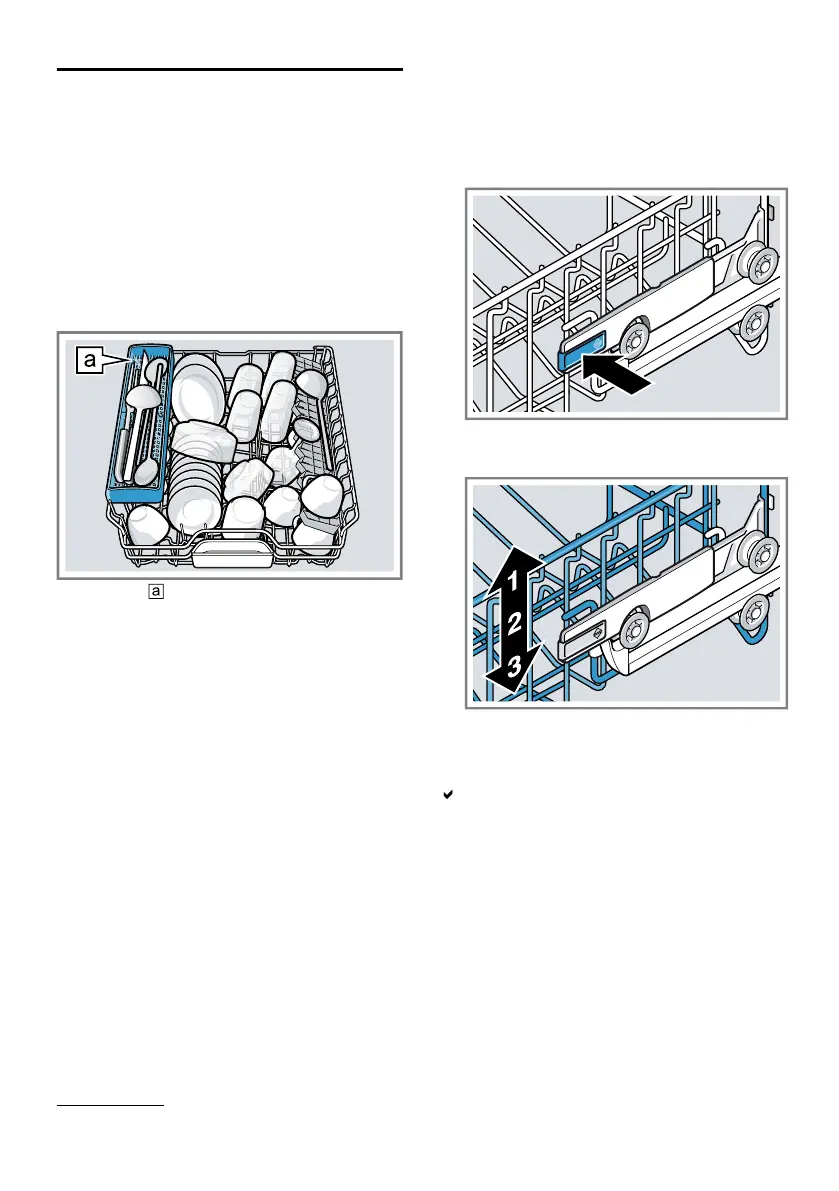 a

a

1
2
3