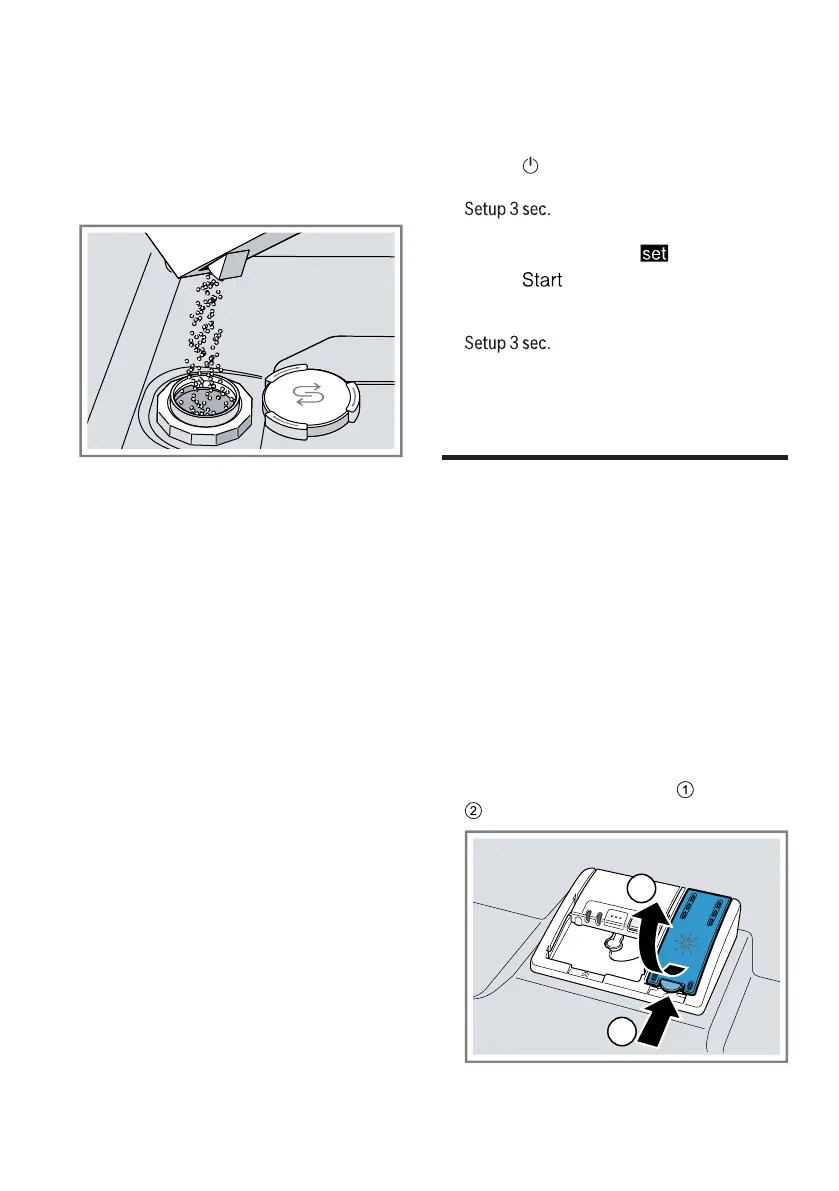 Setup 3 sec.

set

Start

Setup 3 sec.

①

②