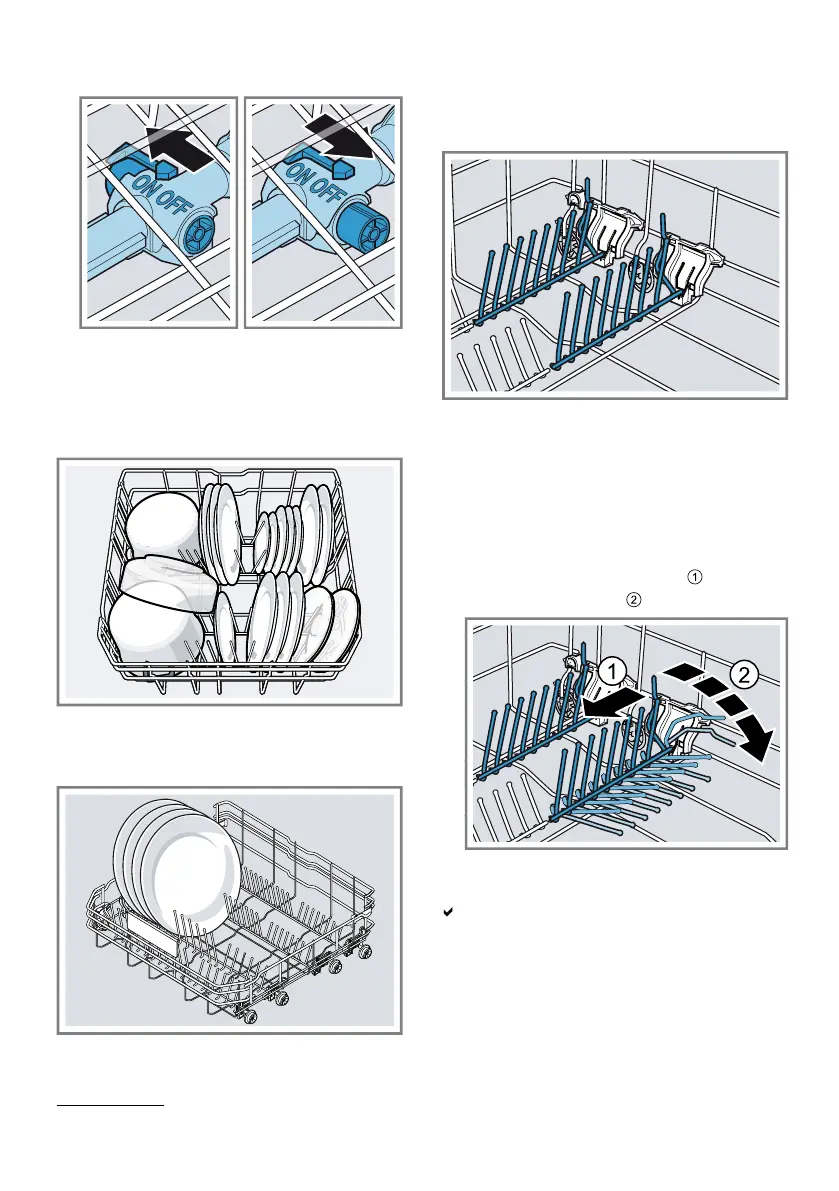 ON OFF

ON OFF

①

②

1

2