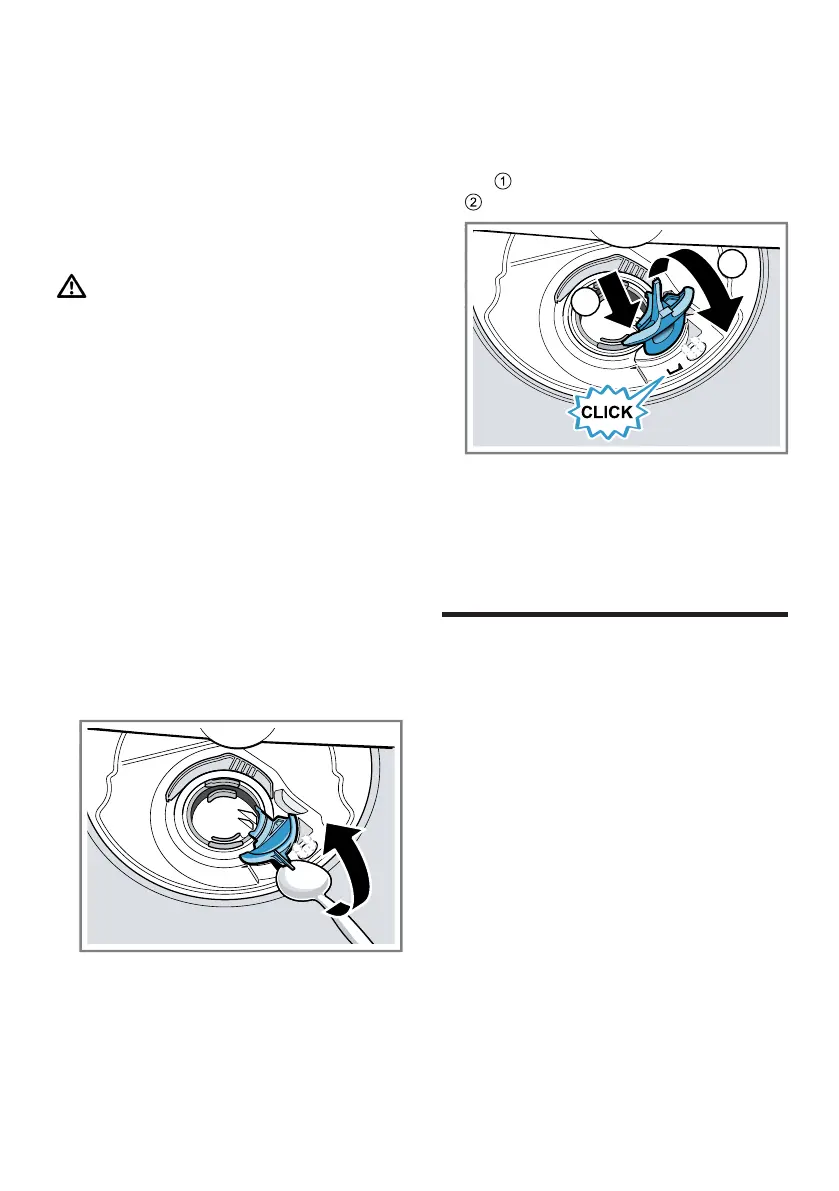 ①
②

CLICK