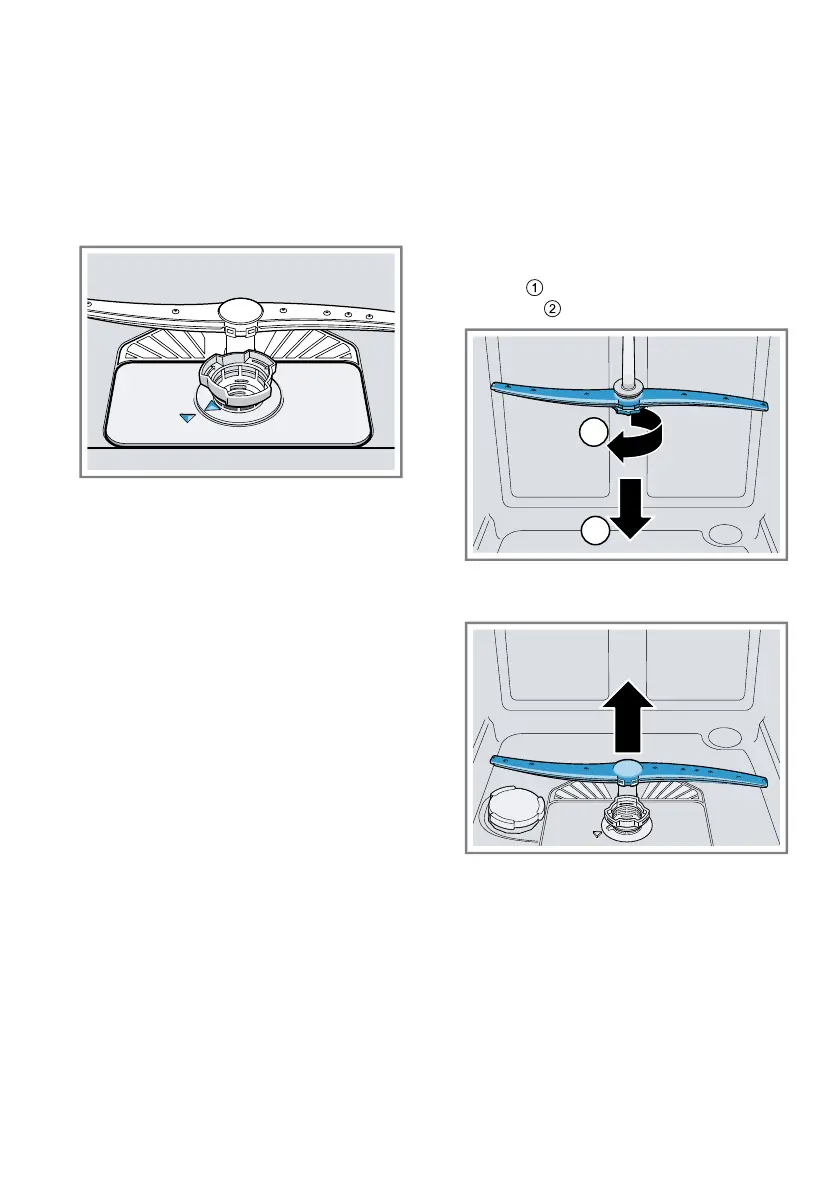 ①
②