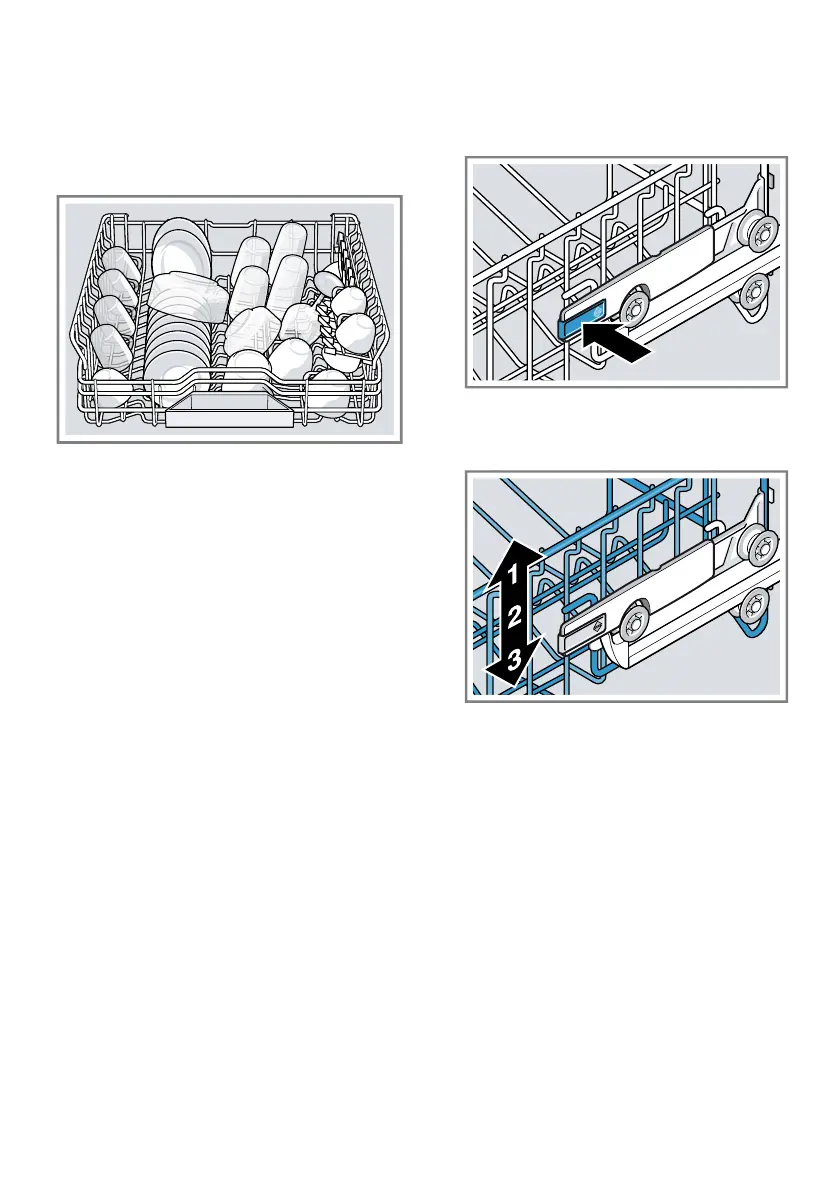 1
2
3