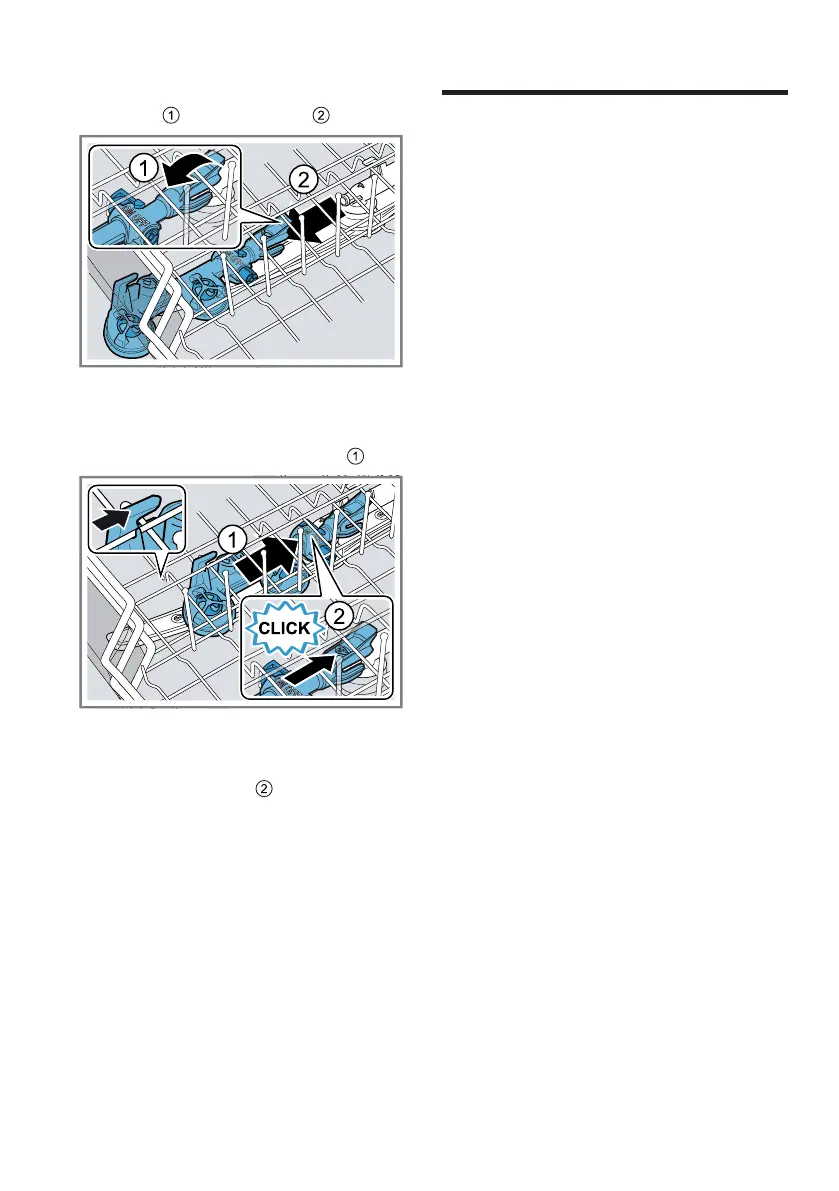 ①
②

1
2

①

1
CLICK
2

②