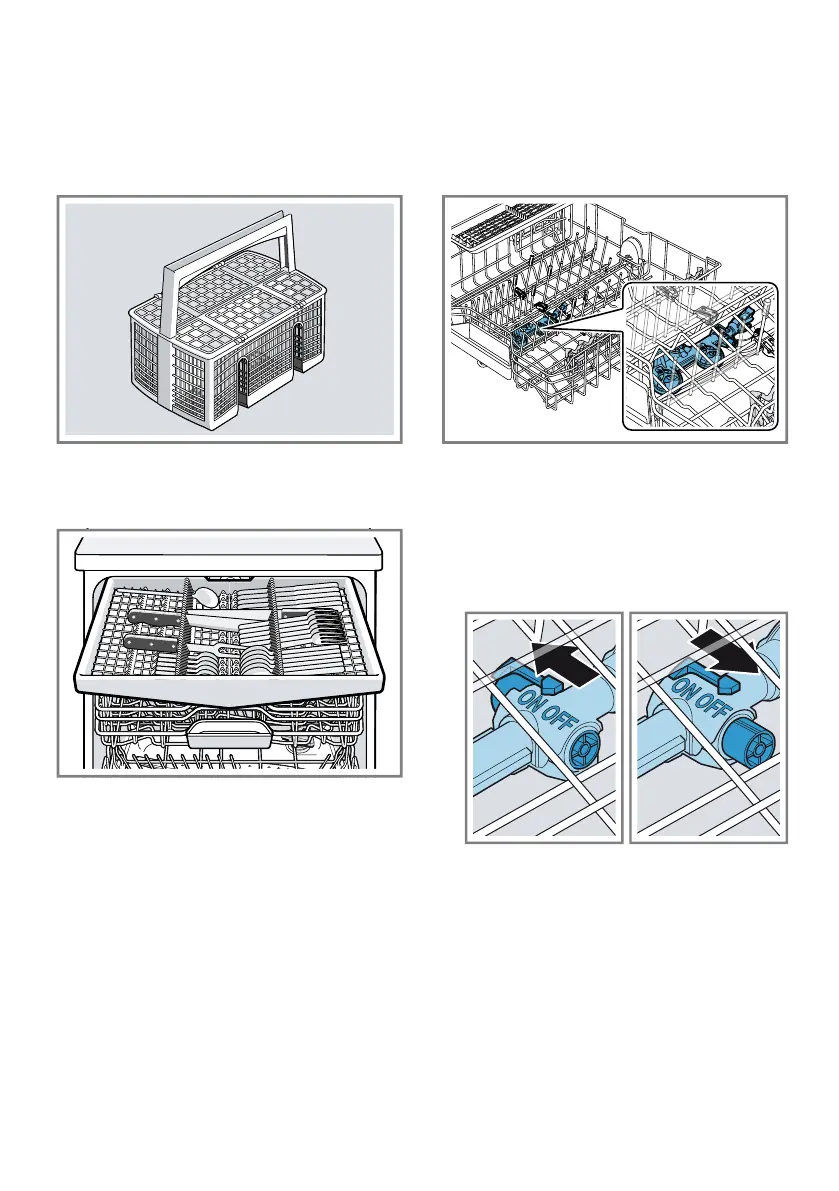 ON OFF

ON OFF