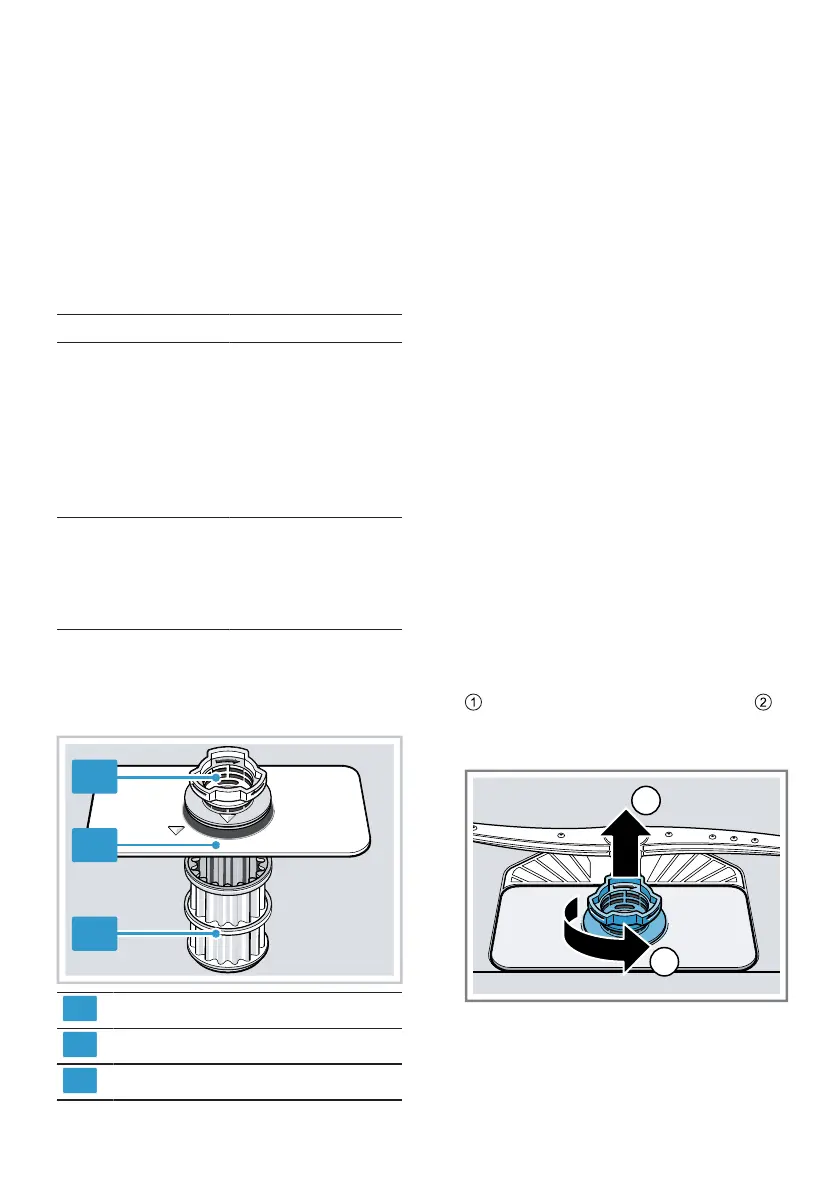 ①

②