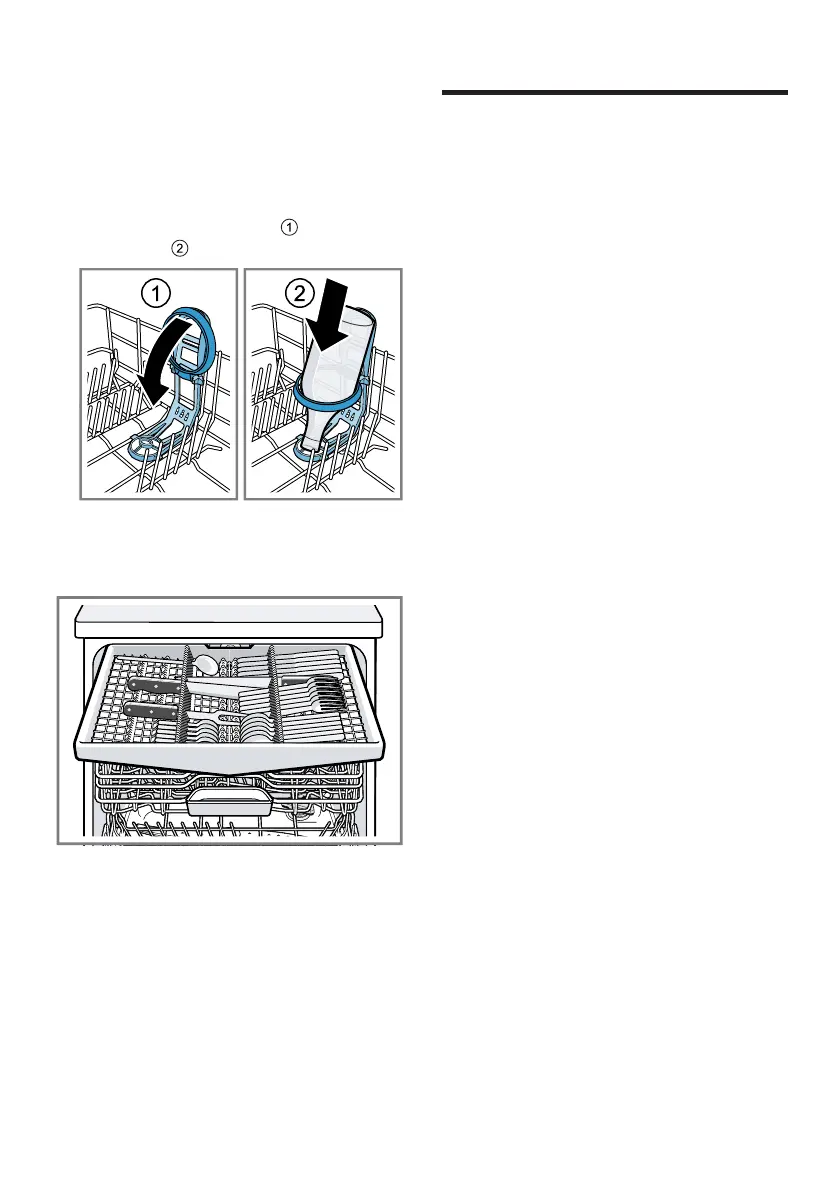 ①
②

①

②