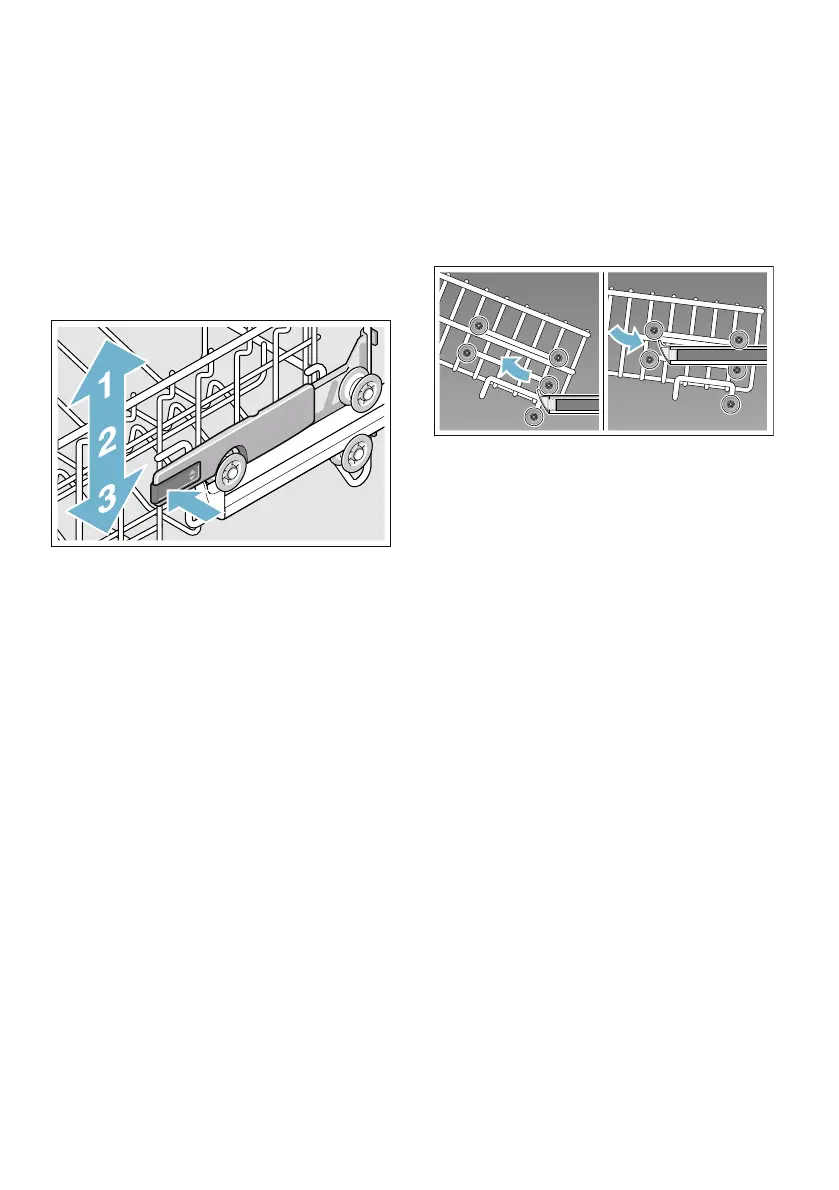 1
2
3