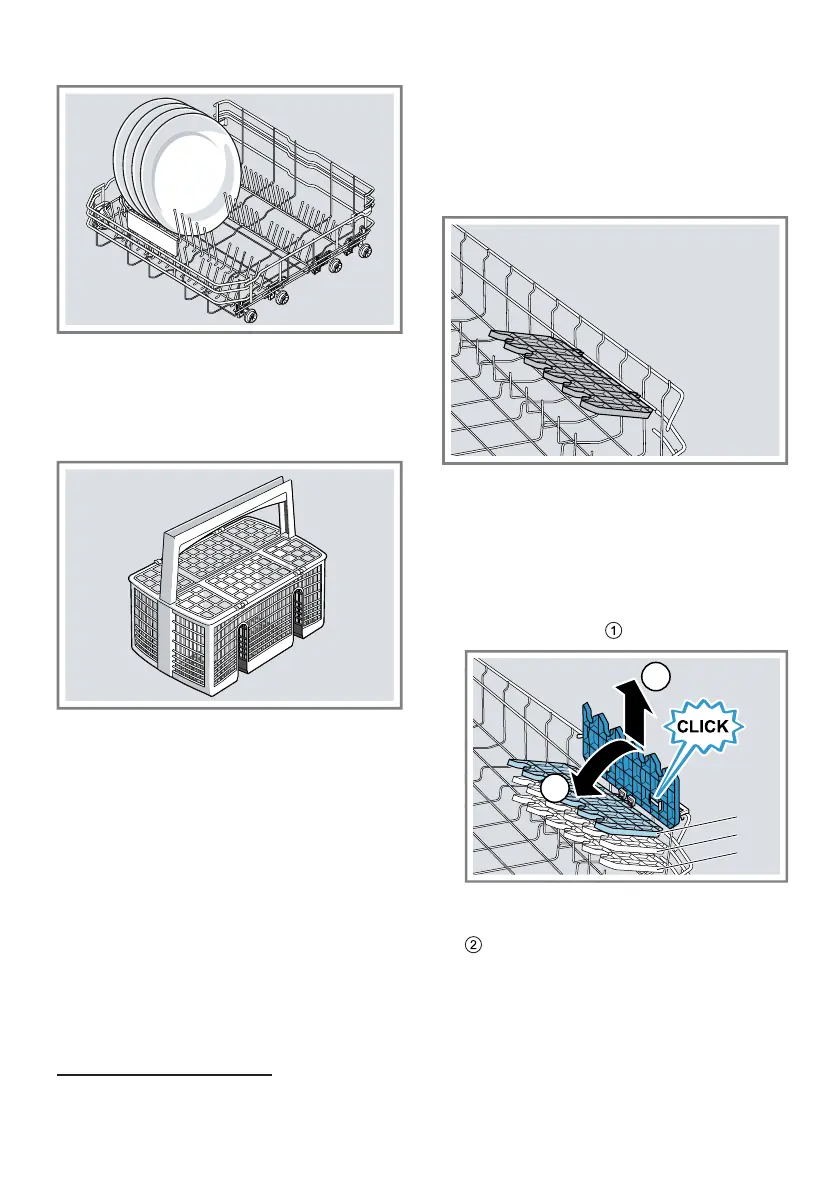 ①

CLICK

②