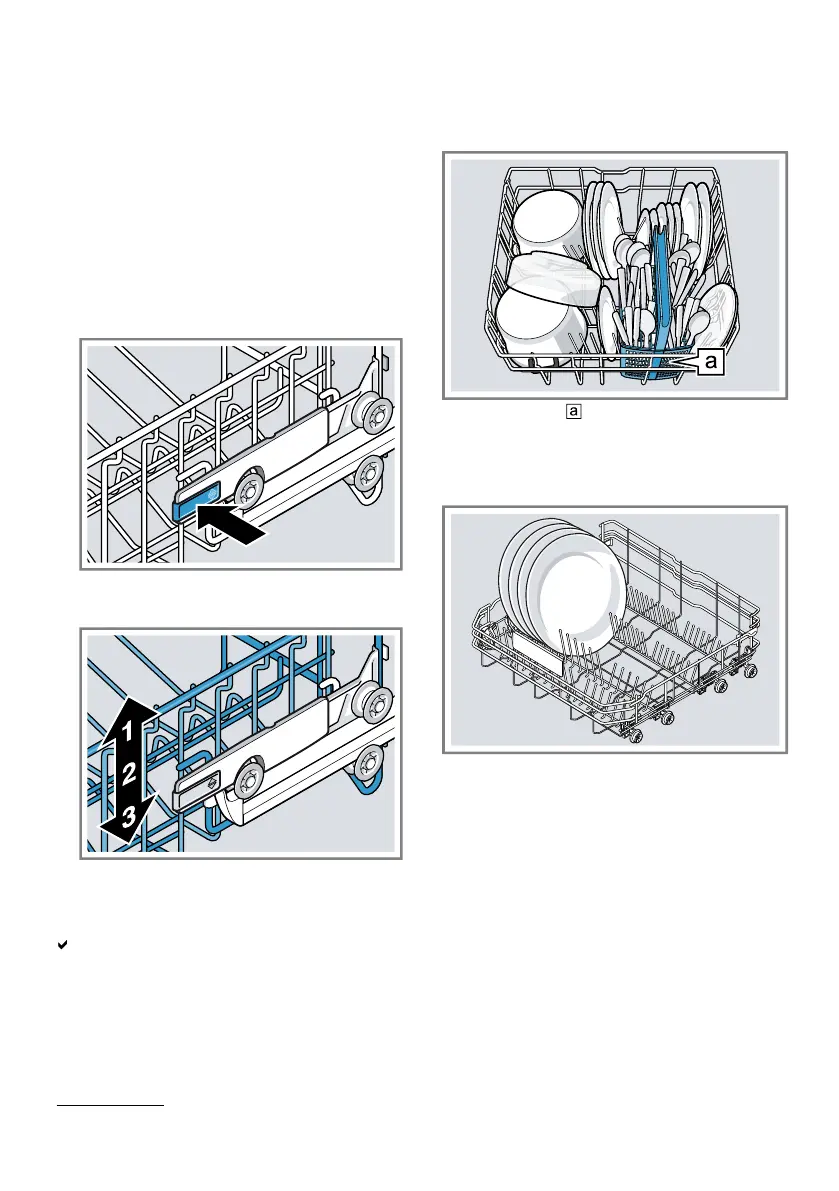 a

a

1
2
3