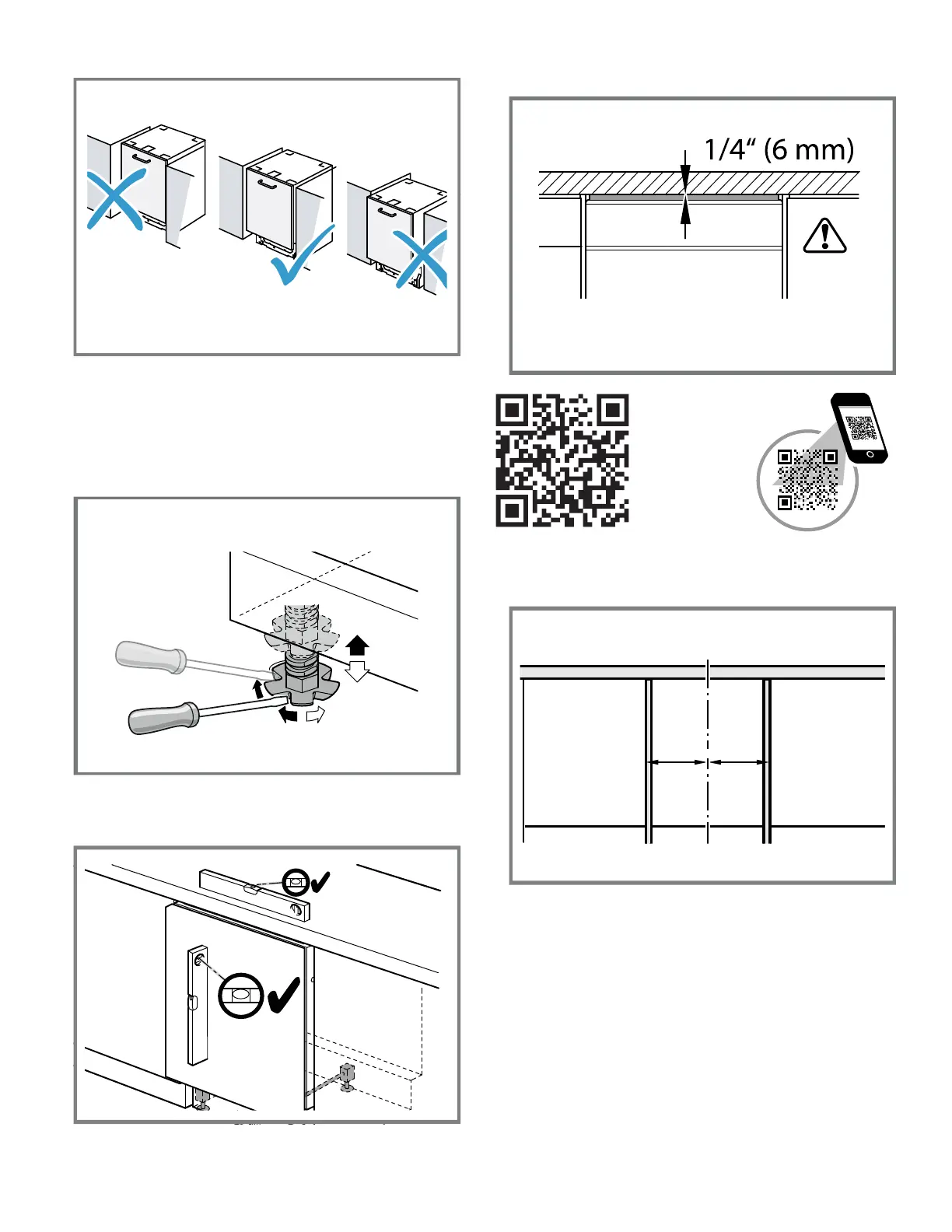 1/4“ (6 mm)