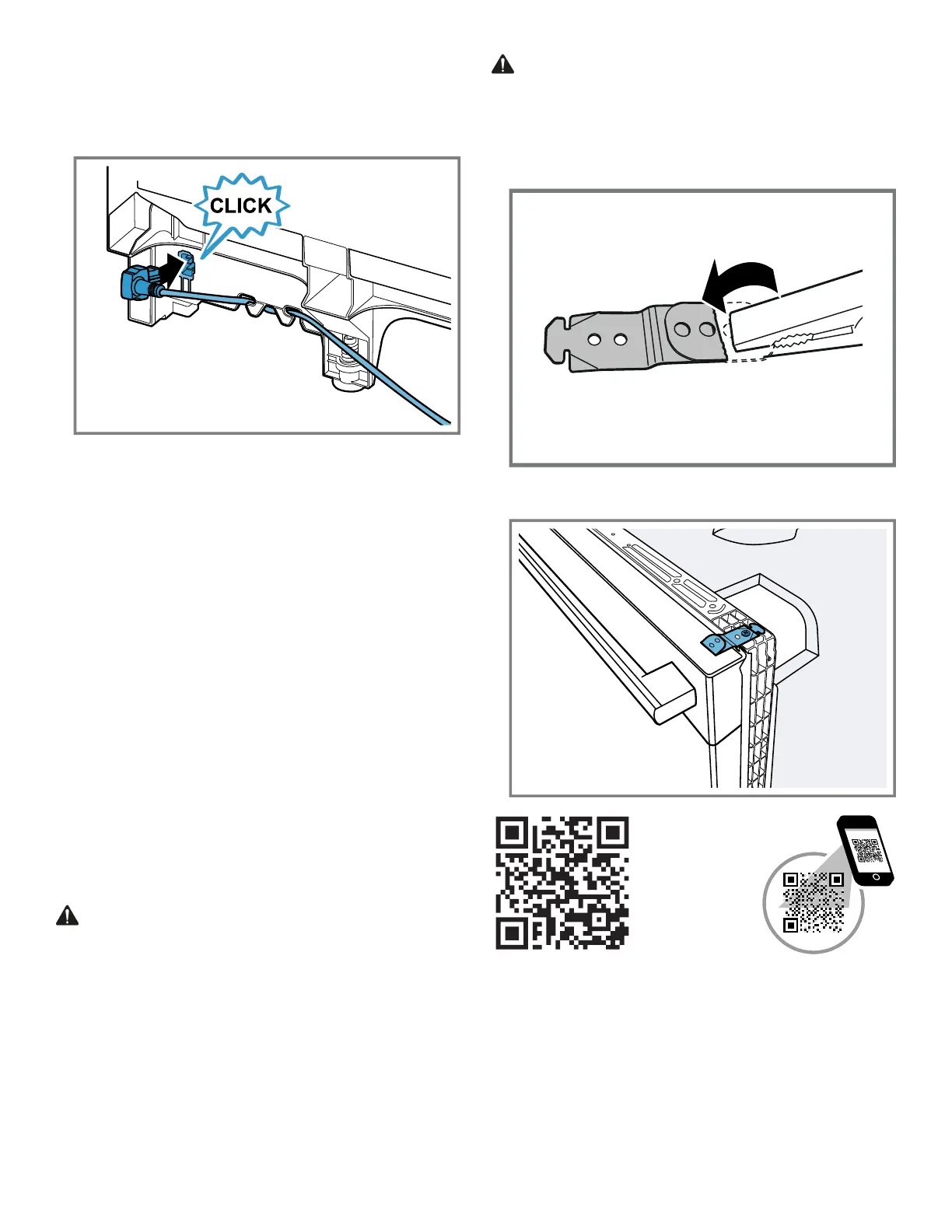 CLICK