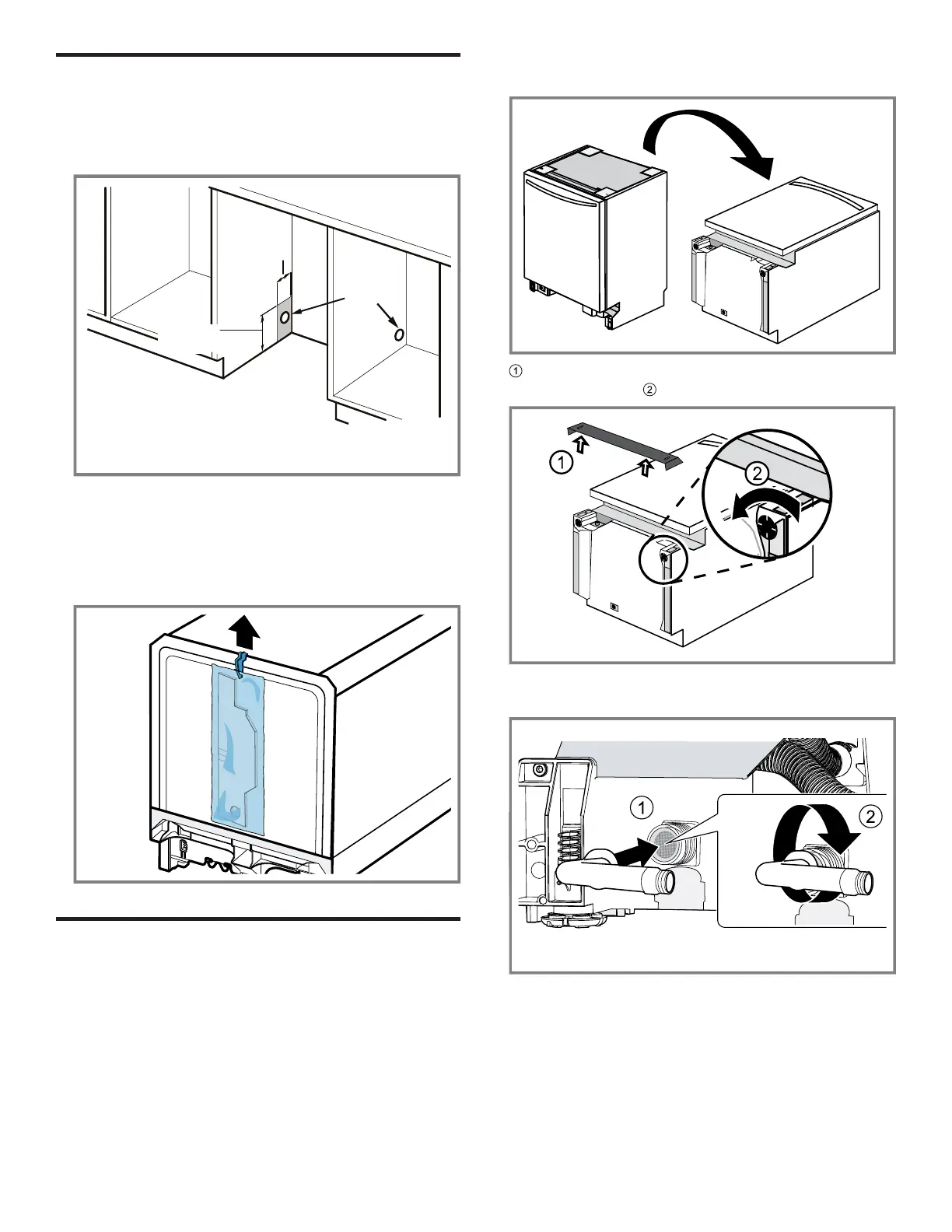 1

2

1

2

1

2