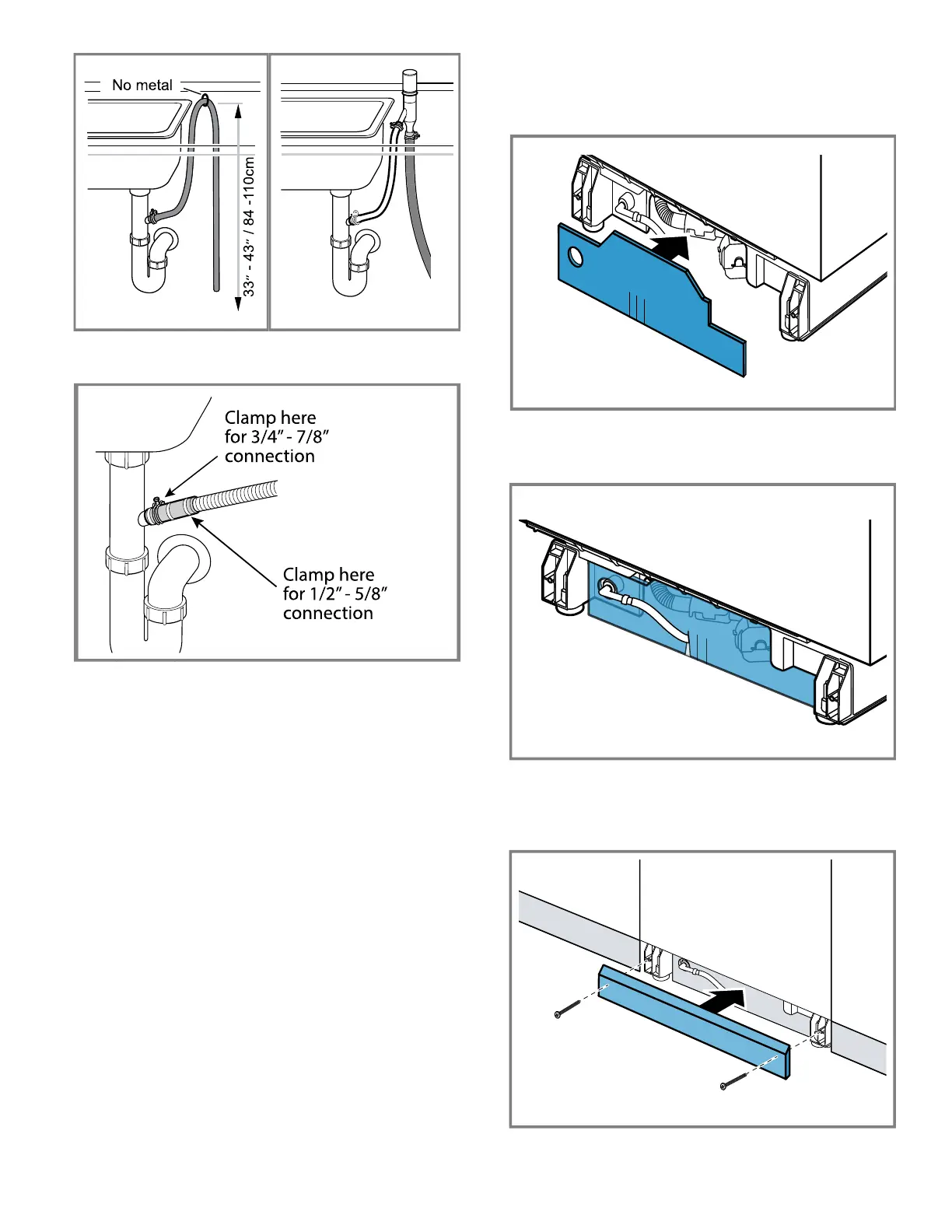 No metal

33" - 43" / 84 -110cm

Clamp here for 3/4" - 7/8" connection

Clamp here for 1/2" - 5/8" connection