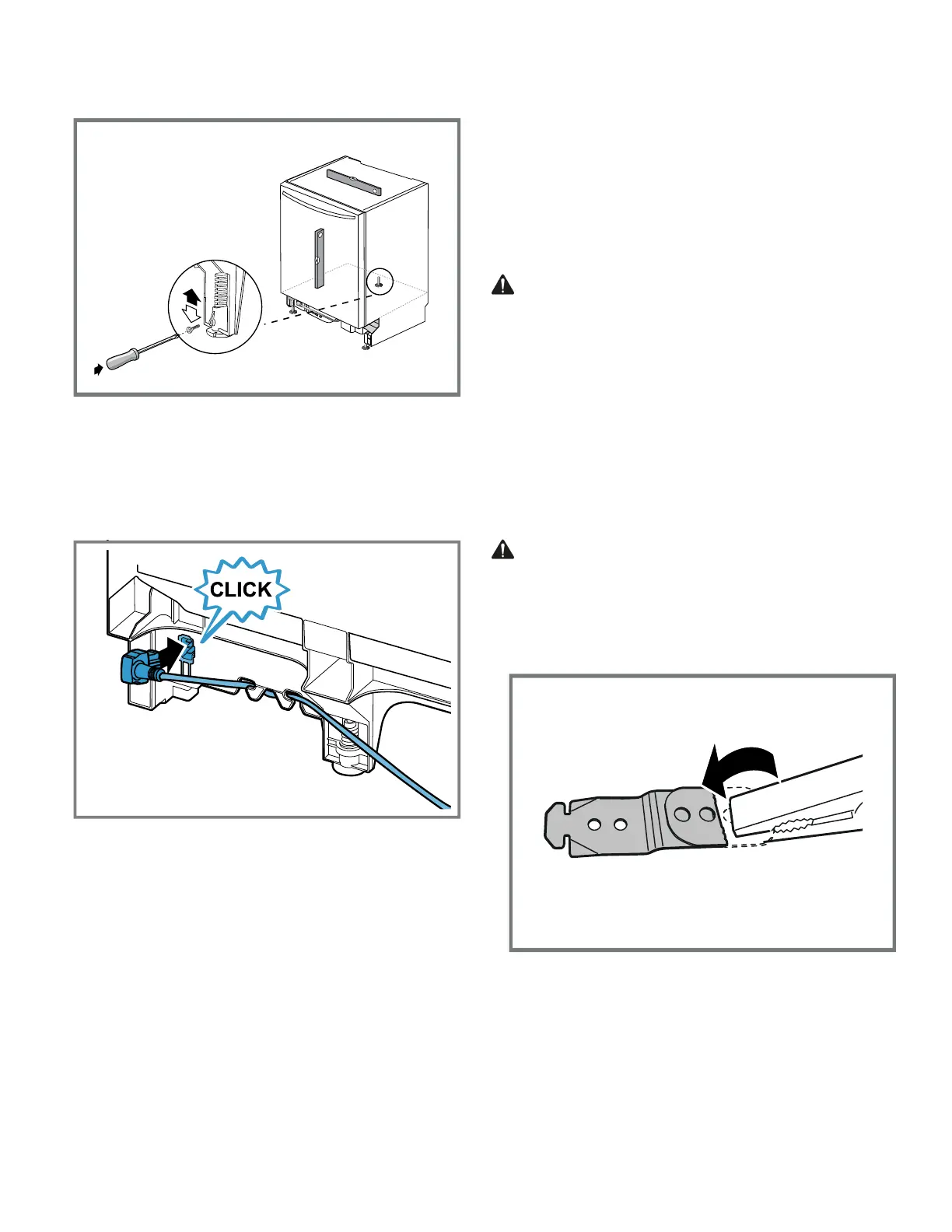 CLICK