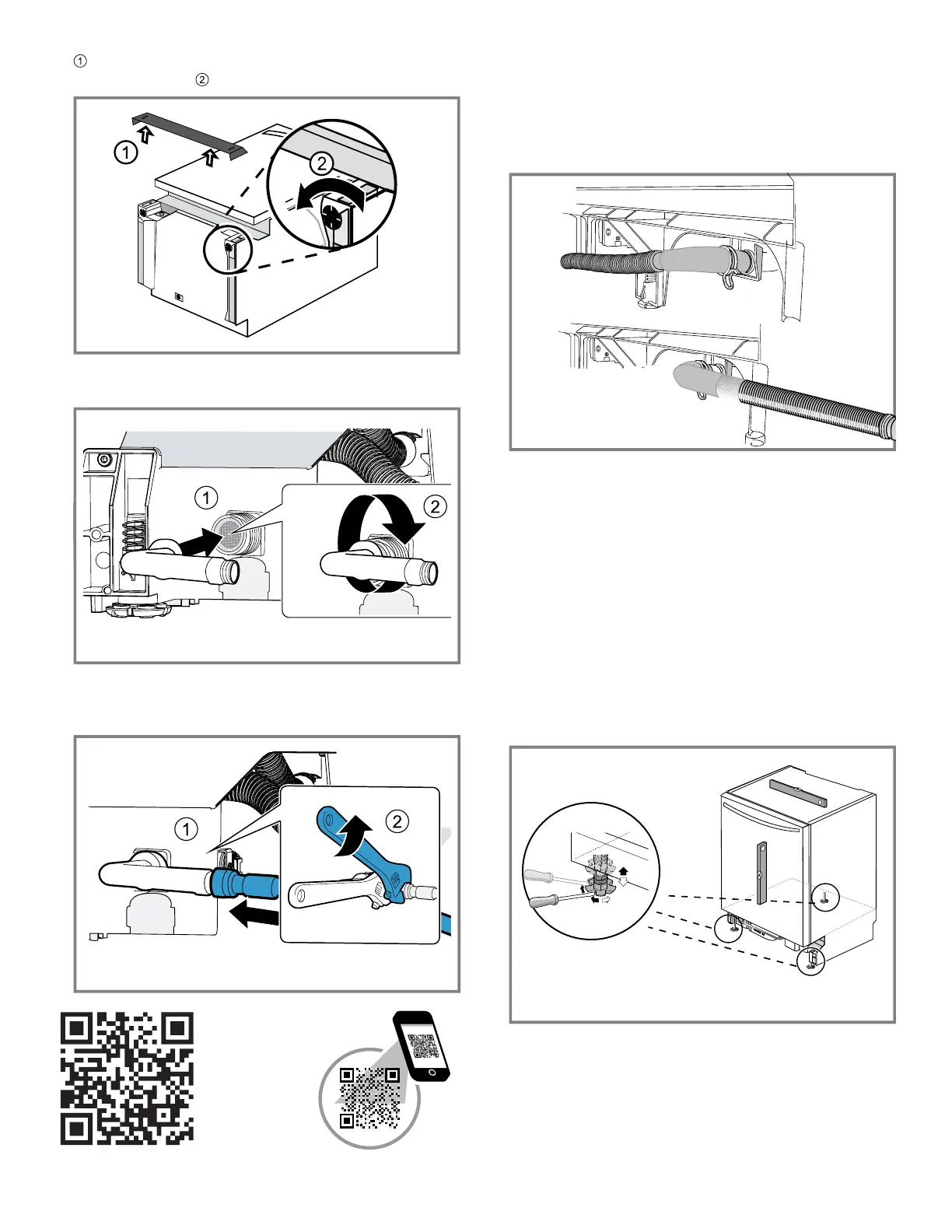 ①
②

1
2

1
2

1
2