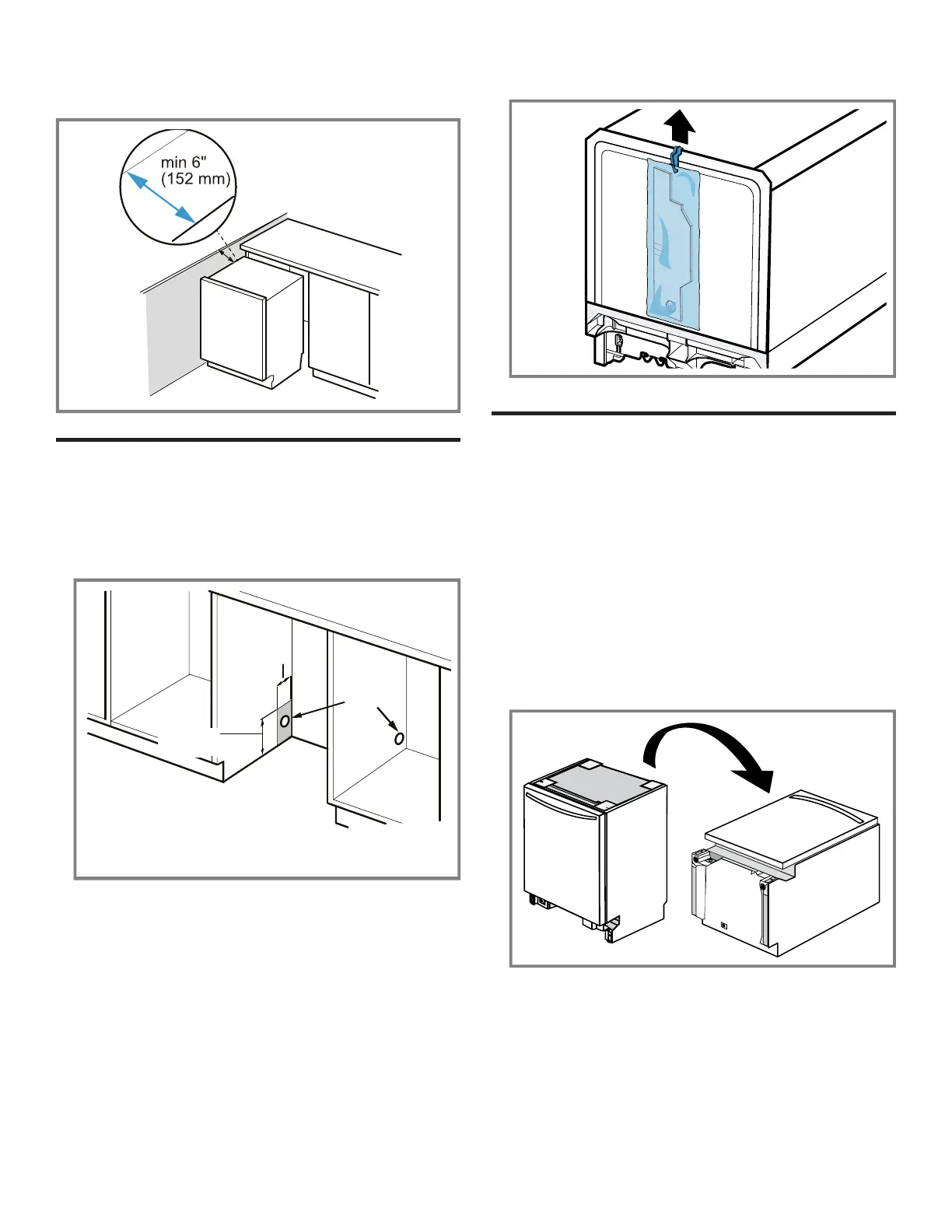 min 6"
(152 mm)