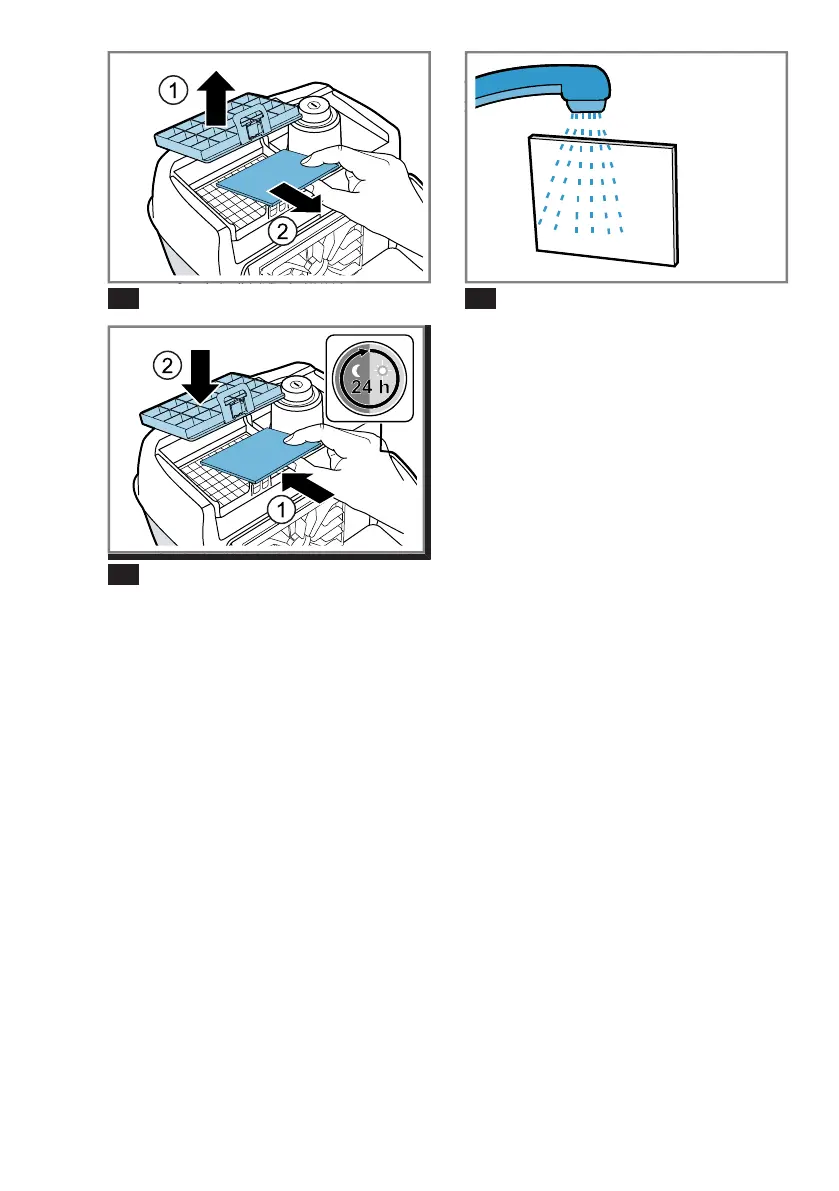 1

2

2

1

24 h