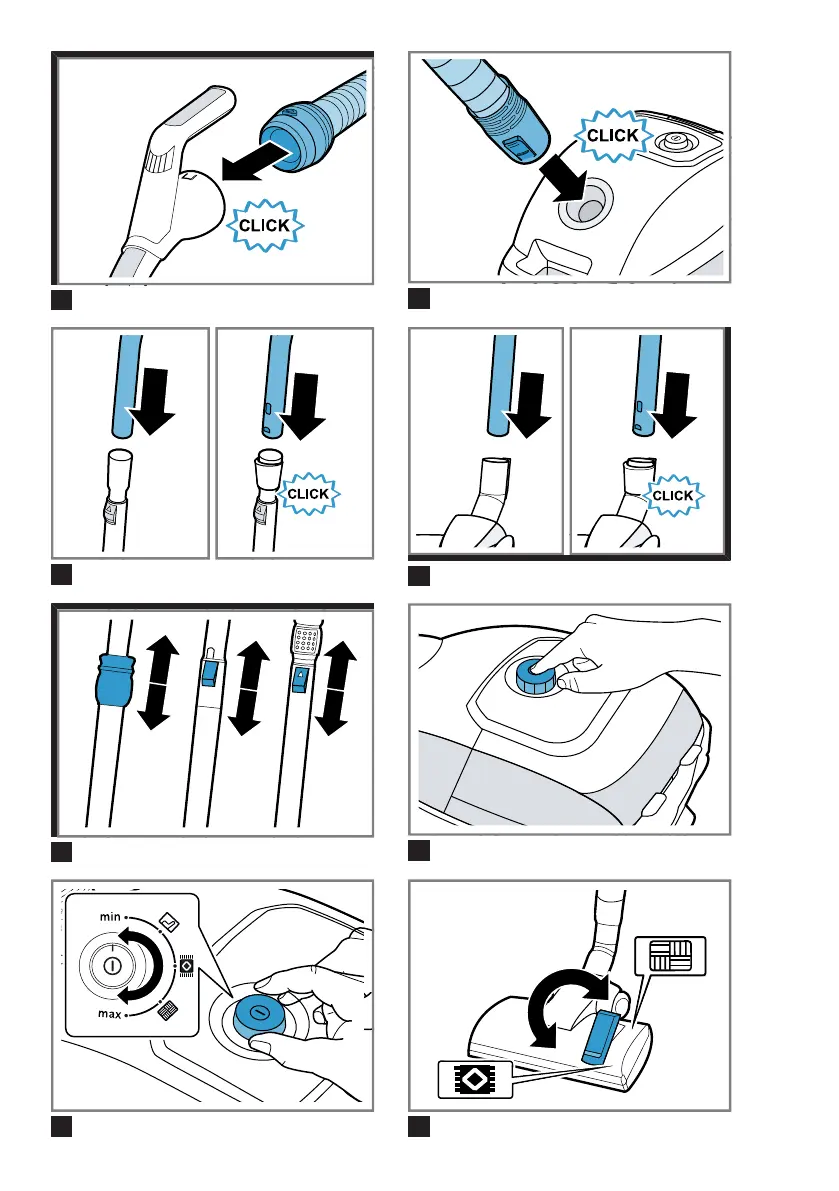 CLICK

CLICK

CLICK

CLICK

min

max