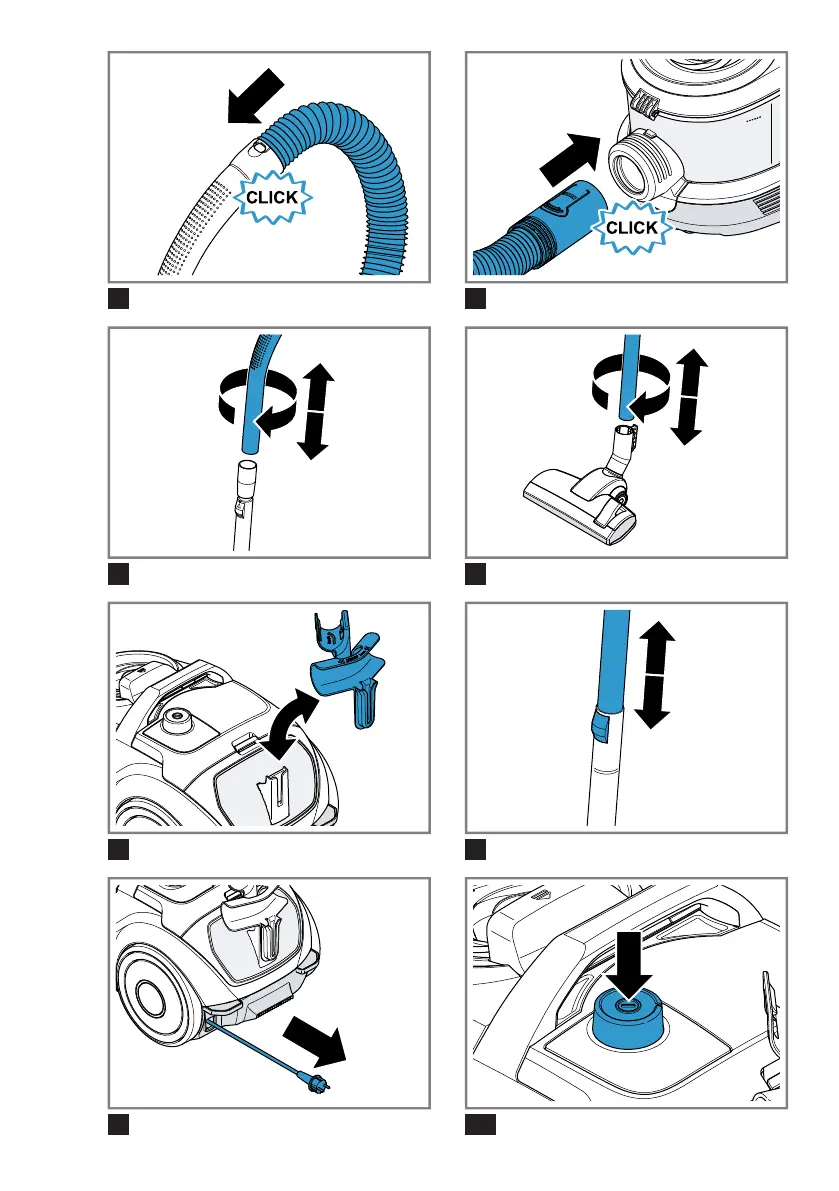 CLICK

CLICK