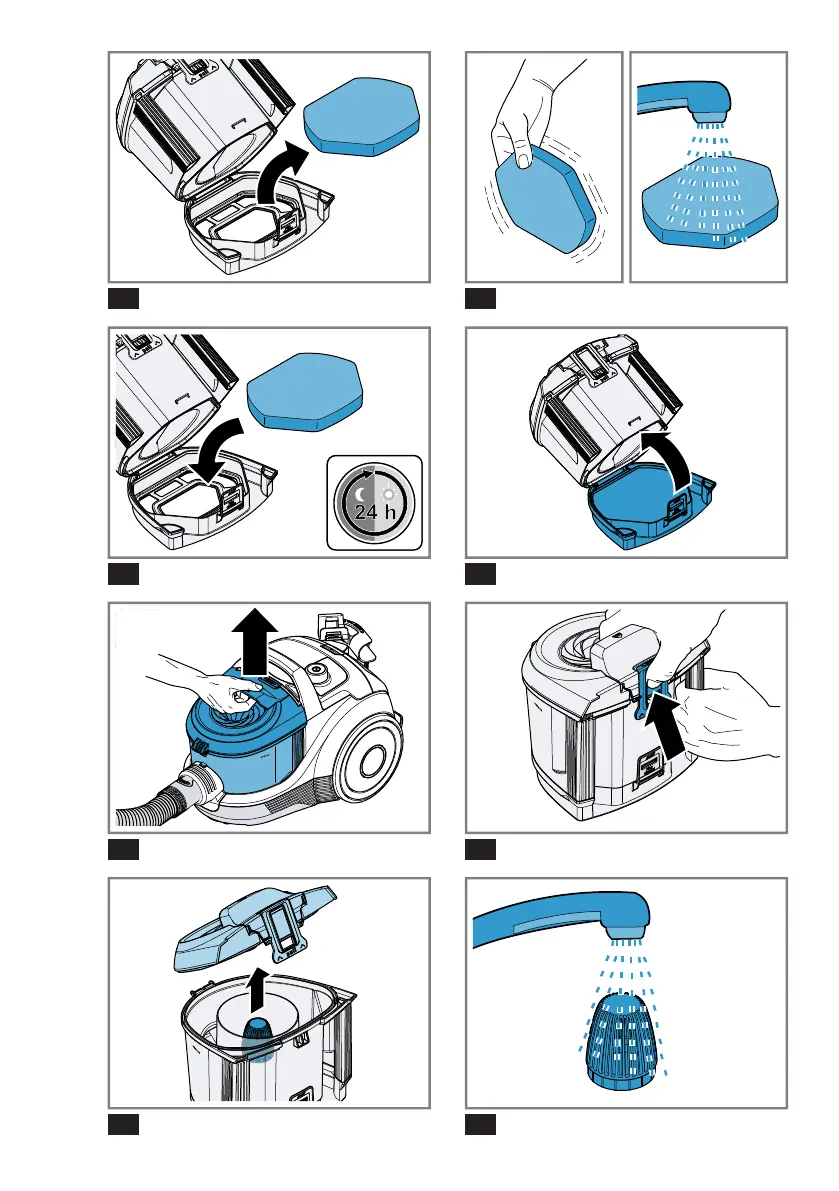 24 h