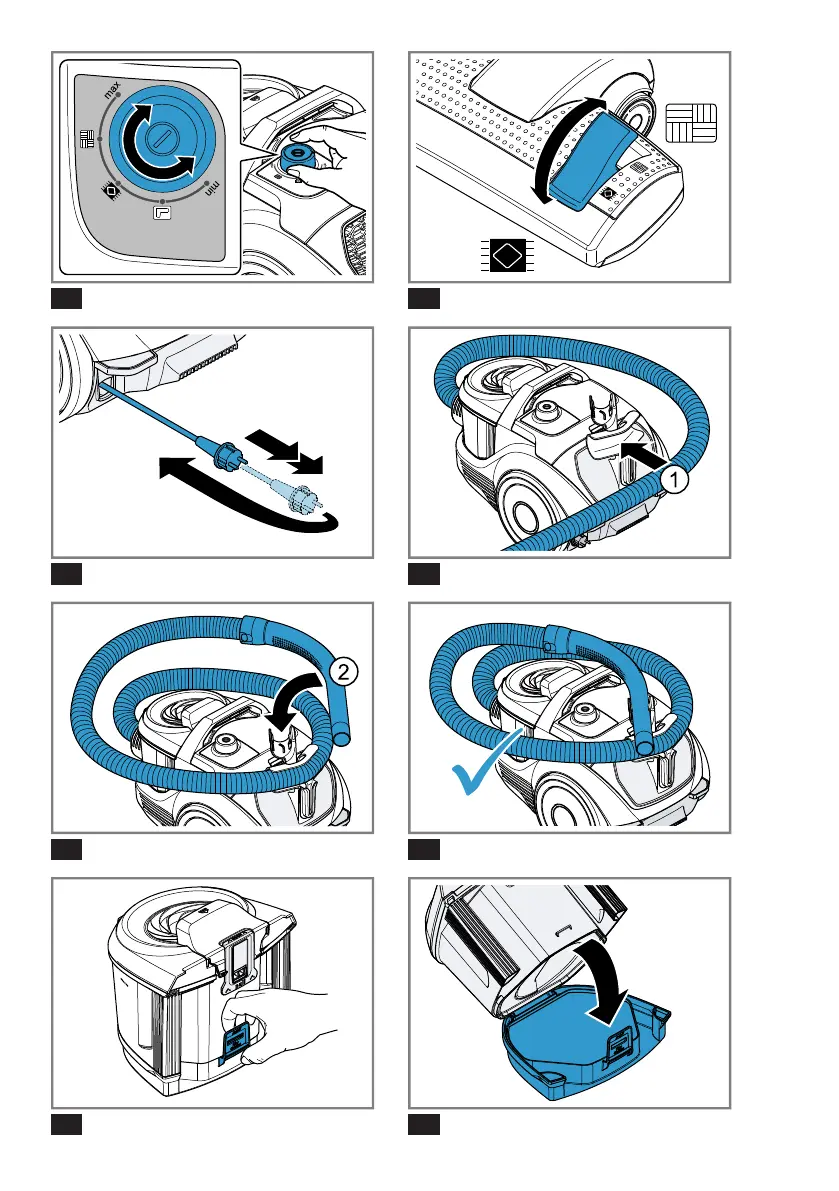 max
min

1

2