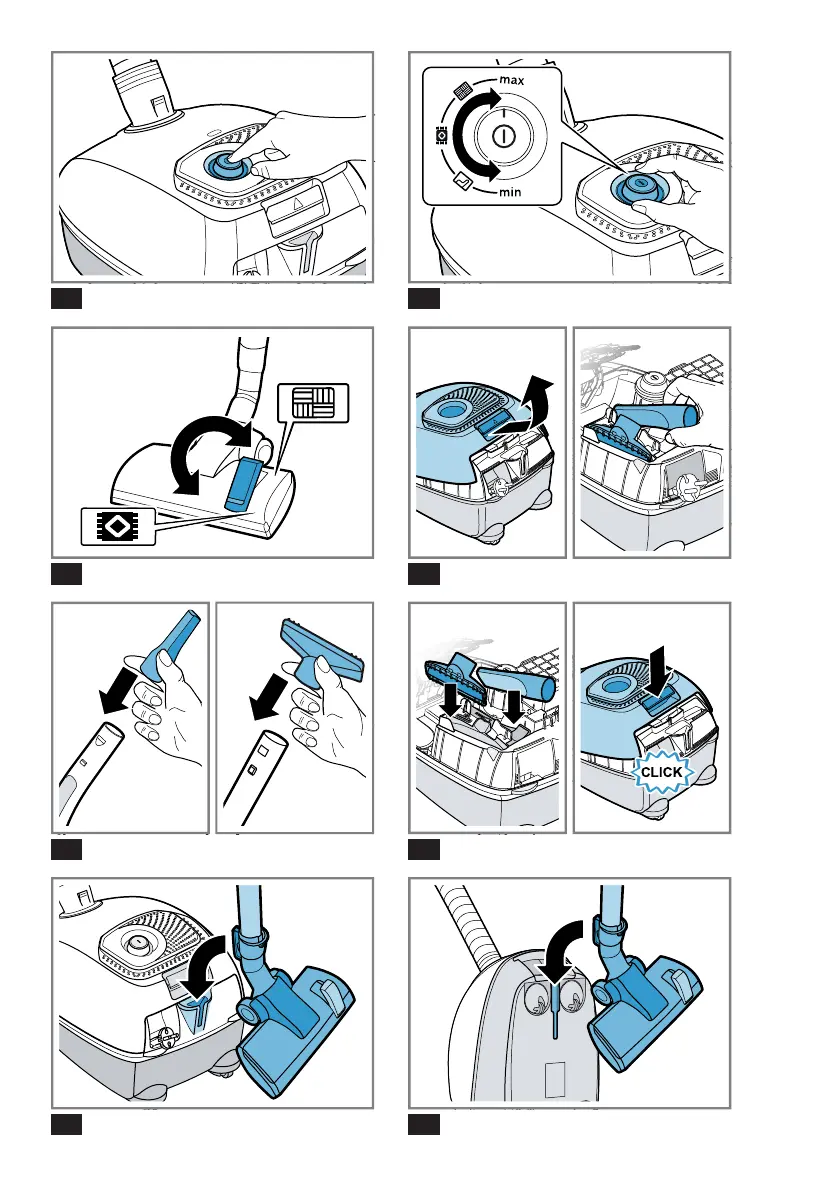 max

min

CLICK