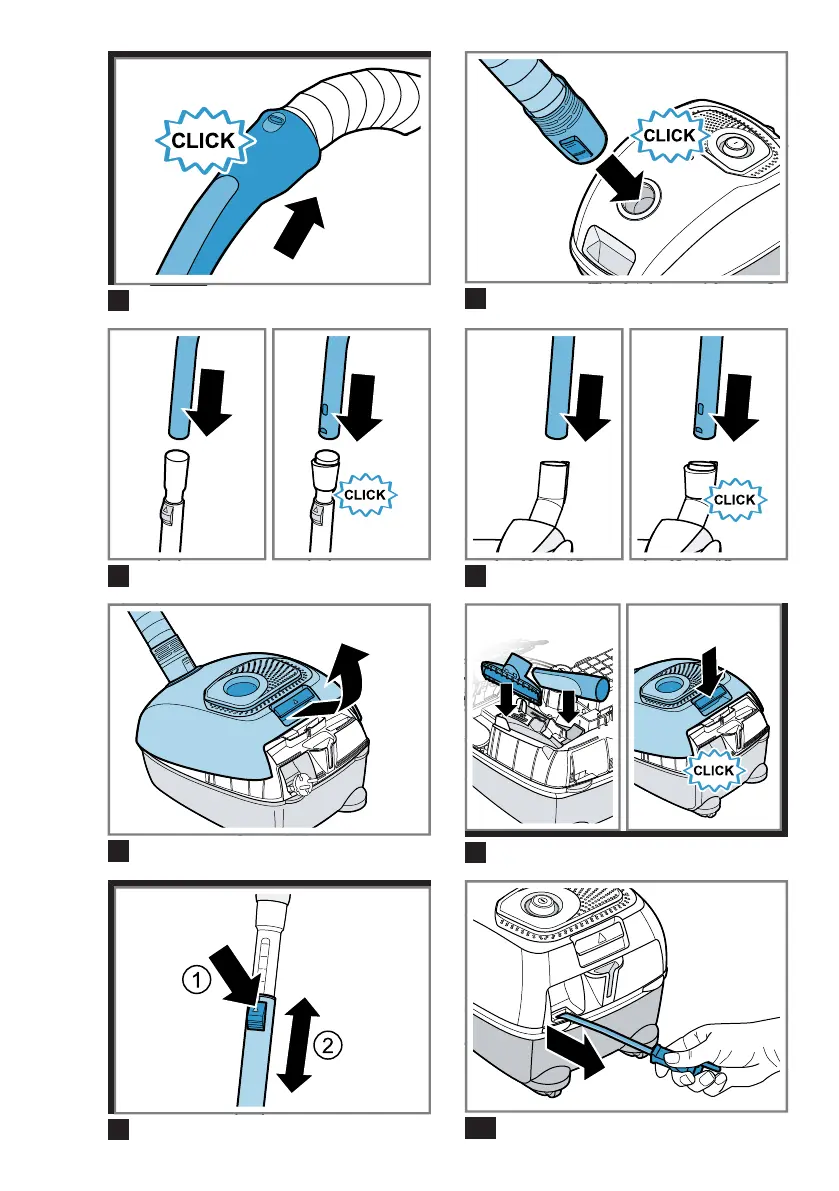 CLICK

CLICK

CLICK

CLICK

CLICK

1

2